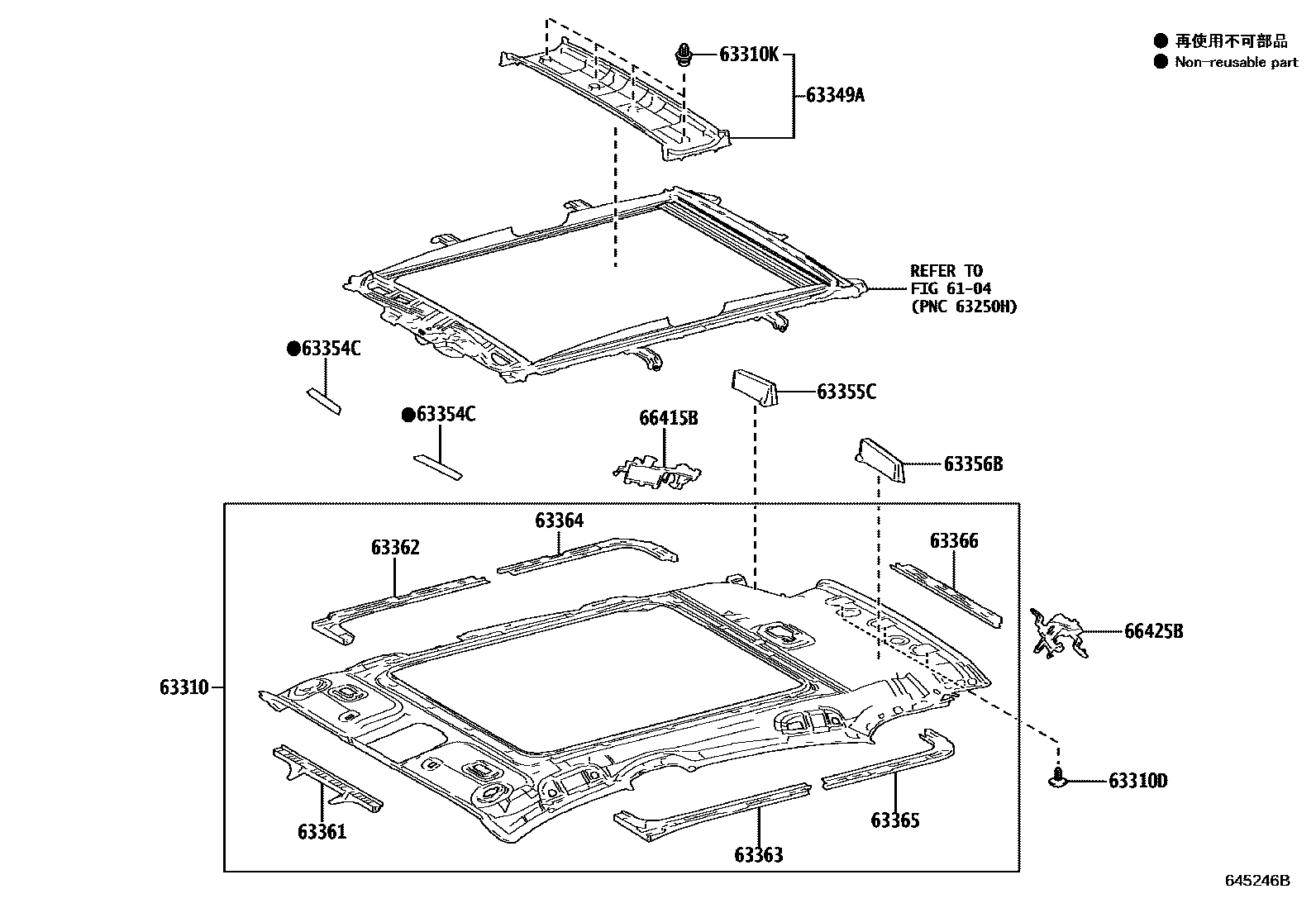 ● 再使用不可部品
● Non-reusable part

63310K
63349A

REFER TO
FIG 61-04
(PNC 63250H)

●63354C
●63354C
66415B
63355C
63356B

63364
63362
63366
66425B
63310
63310D
63361
63365
63363

645246B