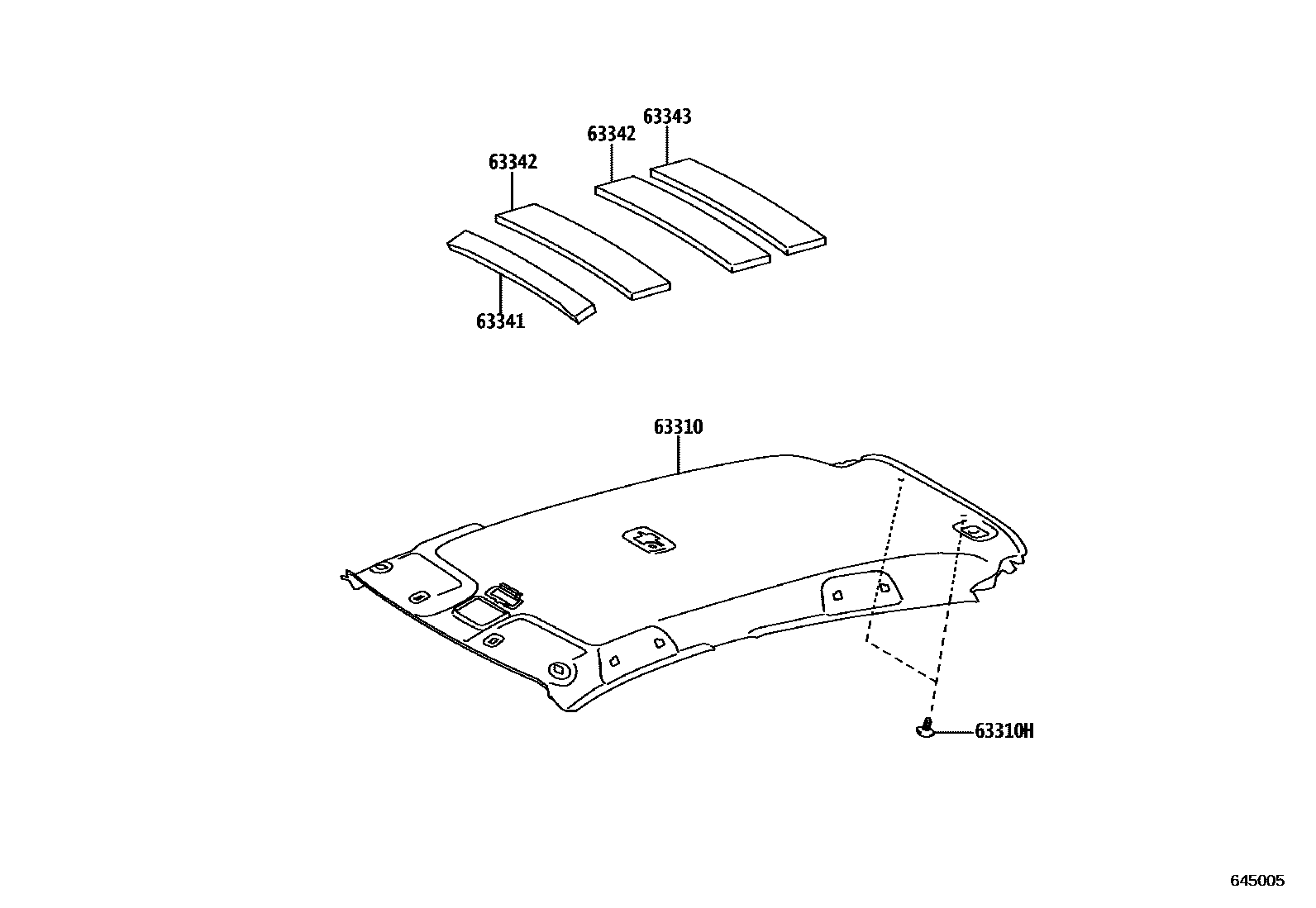 63343
63342
63342
63341
63310
63310H
645005