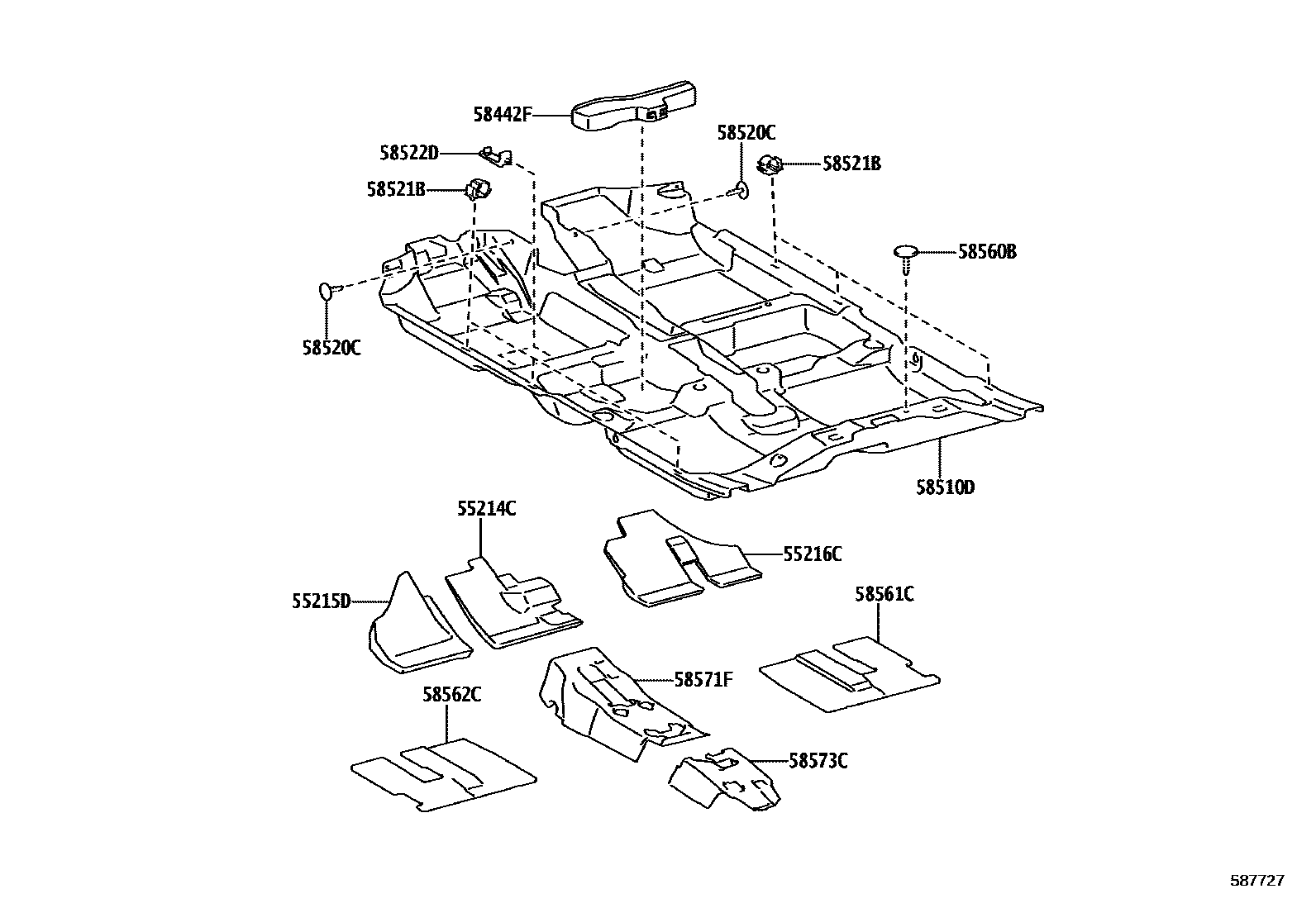 58442F
58520C
58522D
58521B
58521B
58560B
58520C
58510D
55214C
55216C
55215D
58561C
58571F
58562C
58573C
587727