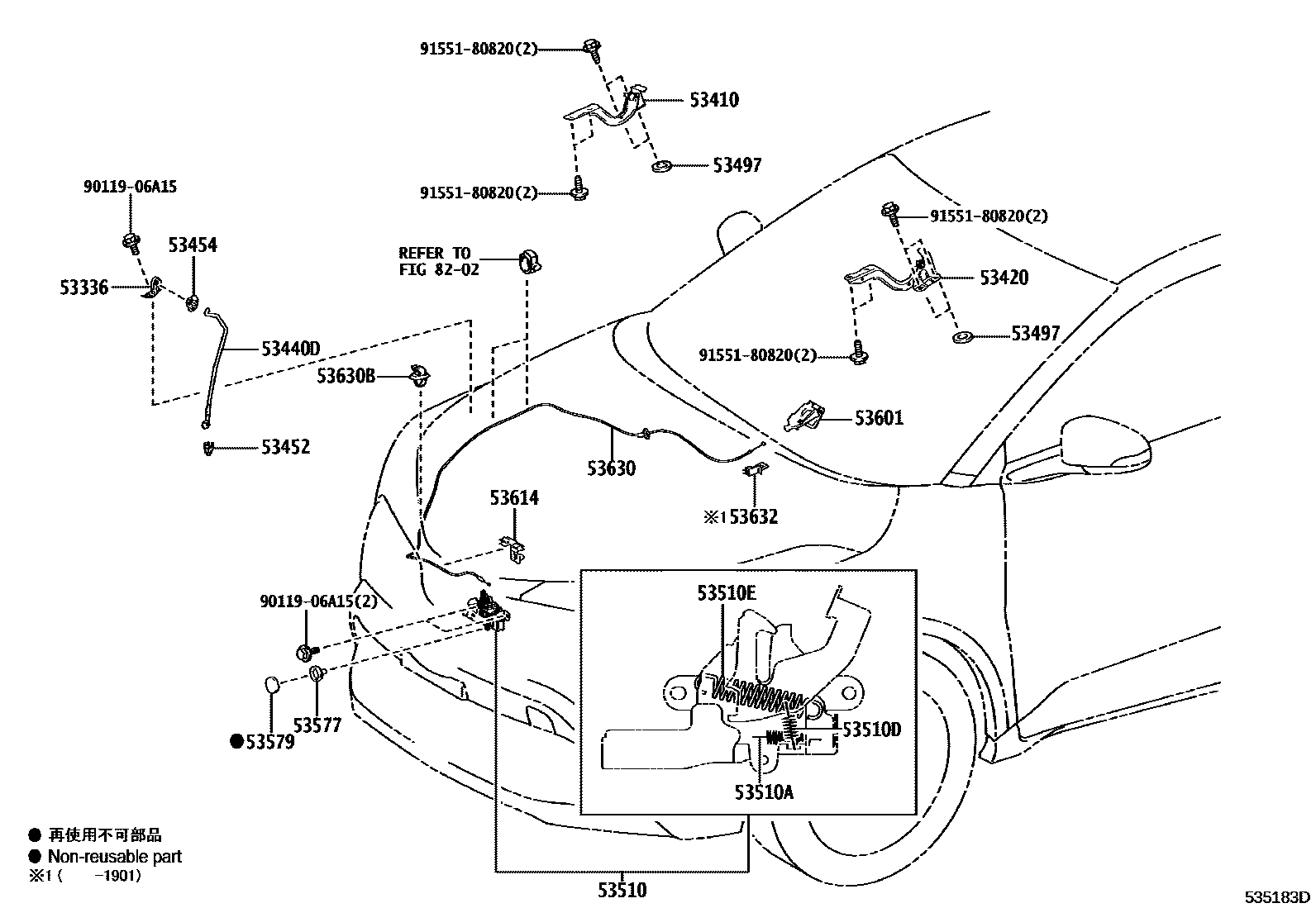 91551-80820(2)
53410
53497
91551-80820(2)
90119-06A15
53454
53336
REFER TO
FIG 82-02
91551-80820(2)
53420
53497
91551-80820(2)
53440D
53630B
53601
53452
53630
53614
※1 53632
90119-06A15(2)
53510E
53510D
53510A
53577
● 53579
53510
● 再使用不可部品
● Non-reusable part
※1 (　　-1901)
535183D