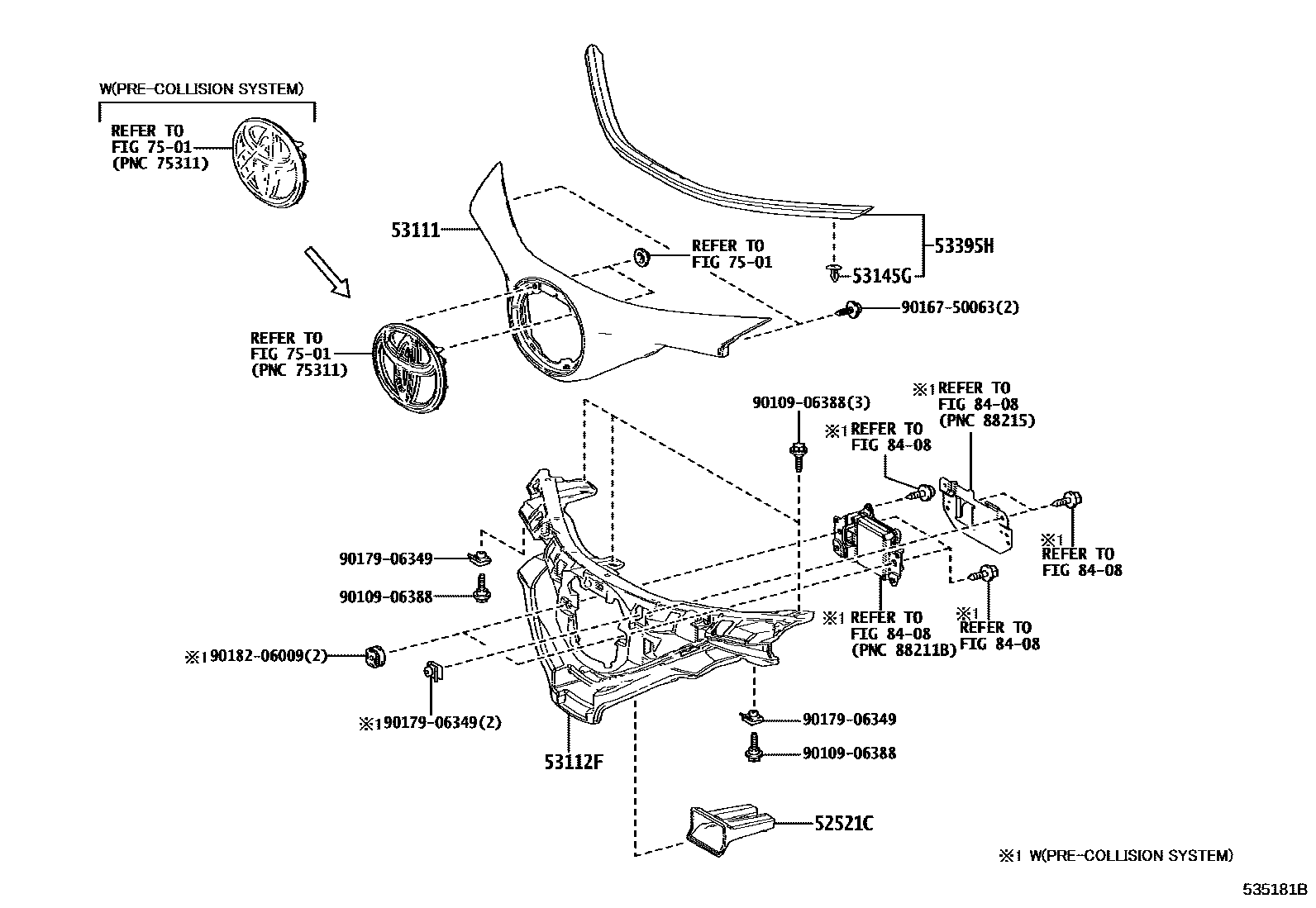 W(PRE-COLLISION SYSTEM)

REFER TO
FIG 75-01
(PNC 75311)

53111

REFER TO
FIG 75-01

53395H

53145G

90167-50063(2)

REFER TO
FIG 75-01
(PNC 75311)

90109-06388(3)

※1 REFER TO
FIG 84-08
(PNC 88215)

※1 REFER TO
FIG 84-08

※1
REFER TO
FIG 84-08

90179-06349

90109-06388

※1 REFER TO
FIG 84-08
(PNC 88211B)

※1
REFER TO
FIG 84-08

※1 90182-06009(2)

※1 90179-06349(2)

90179-06349

90109-06388

53112F

52521C

※1 W(PRE-COLLISION SYSTEM)

535181B