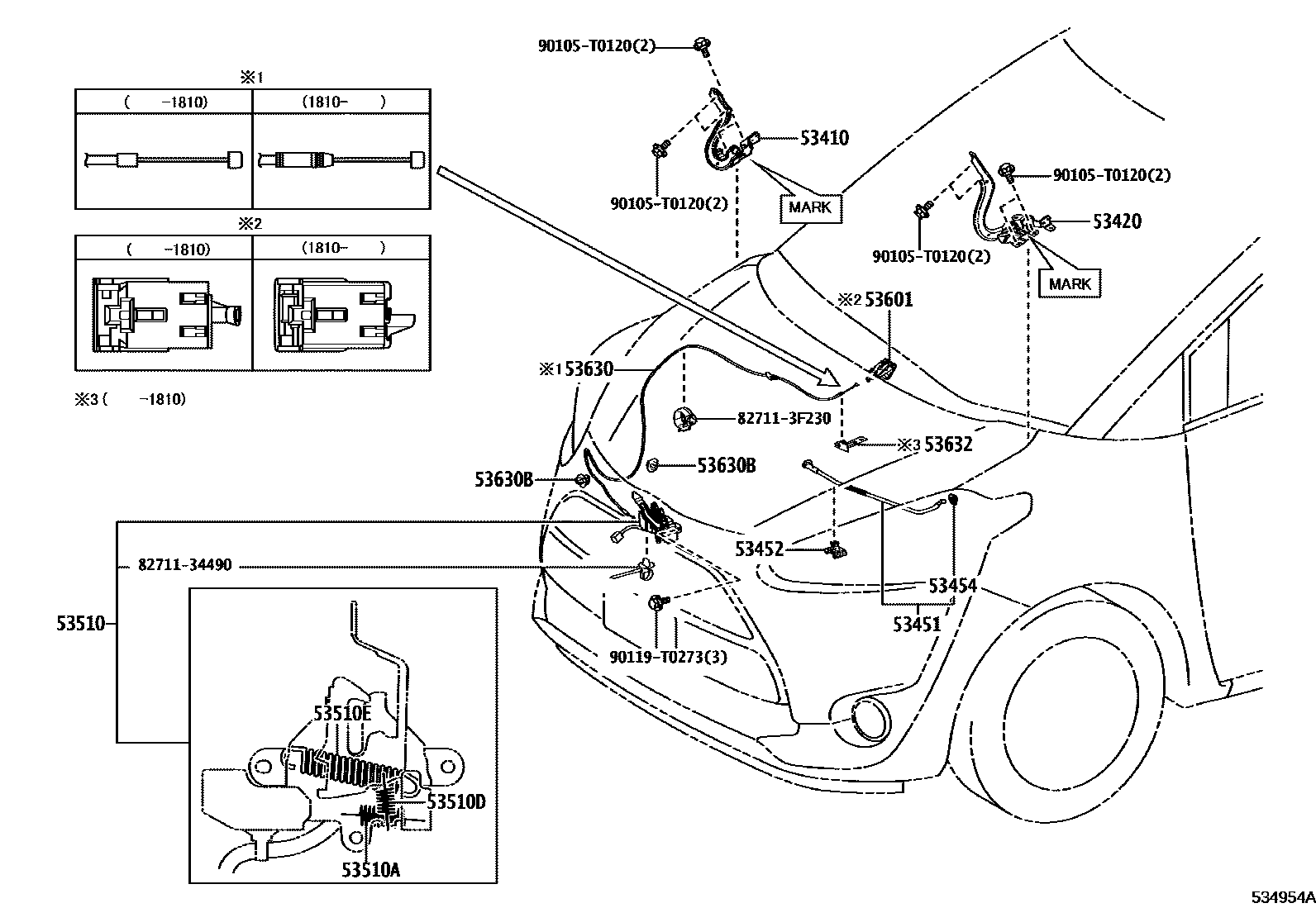 ※1

| ( -1810) | (1810- ) |
|---|---|
| | |

※2

| ( -1810) | (1810- ) |
|---|---|
| | |

※3 ( -1810)

90105-T0120(2)
53410
90105-T0120(2)
MARK
90105-T0120(2)
53420
90105-T0120(2)
MARK
※2 53601
※1 53630
82711-3F230
※3 53632
53630B
53630B
53452
82711-34490
53454
53451
53510
90119-T0273(3)
53510E
53510D
53510A
534954A