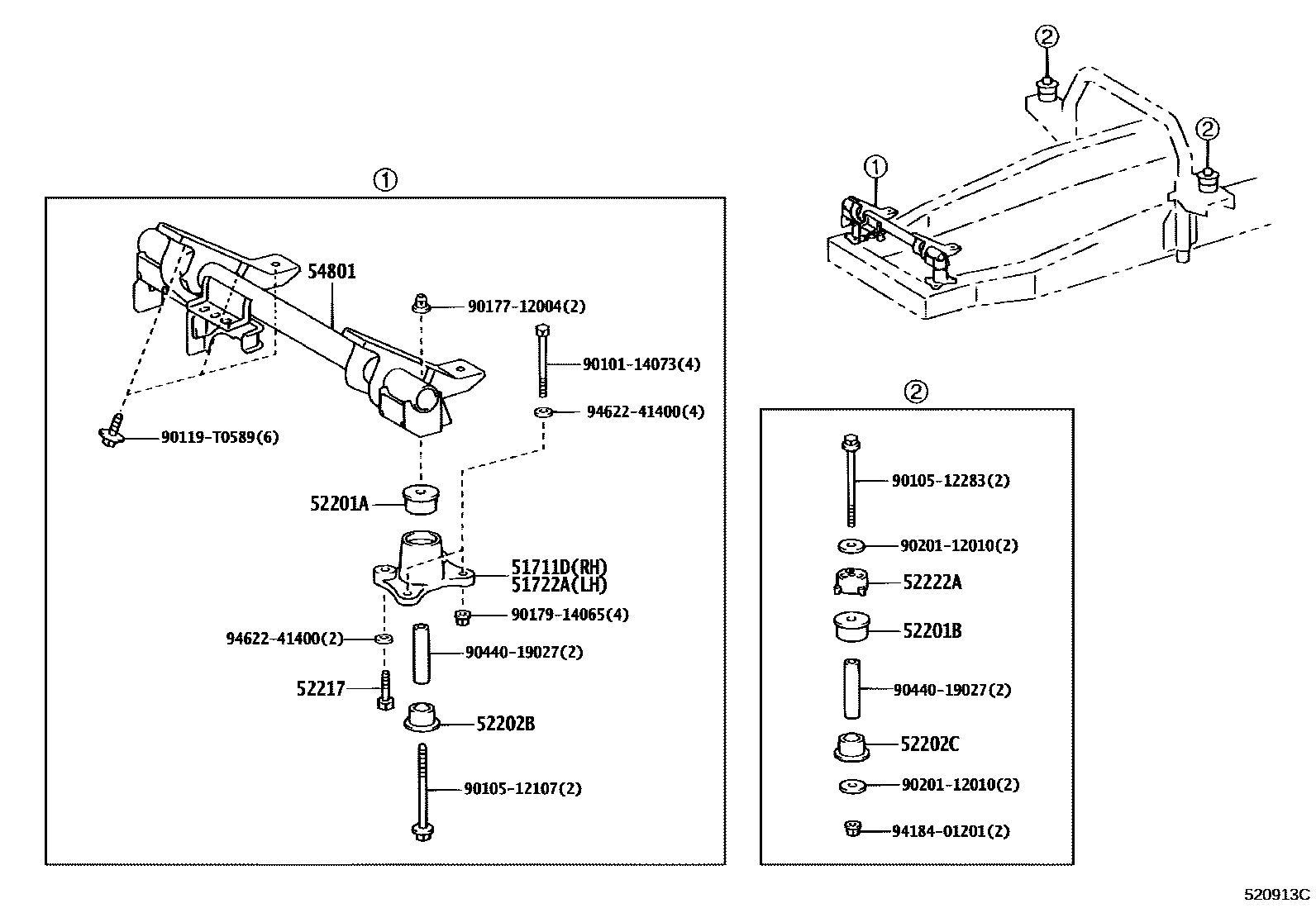 ②
②
①

①
54801
90177-12004(2)
90101-14073(4)
94622-41400(4)
90119-T0589(6)
52201A
51711D(RH)
51722A(LH)
90179-14065(4)
94622-41400(2)
90440-19027(2)
52217
52202B
90105-12107(2)

②
90105-12283(2)
90201-12010(2)
52222A
52201B
90440-19027(2)
52202C
90201-12010(2)
94184-01201(2)

520913C