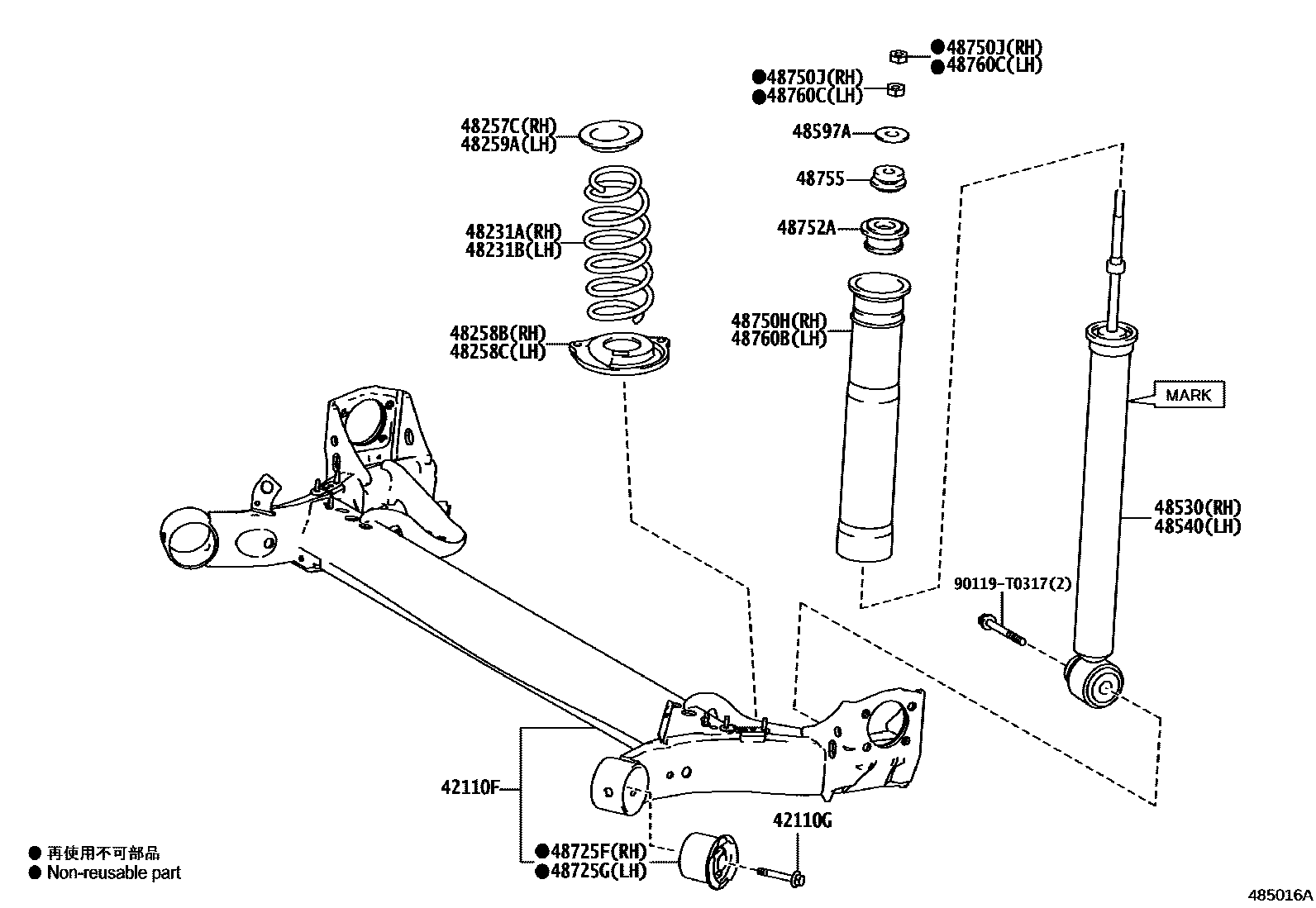 ●48750J(RH)
●48760C(LH)
●48750J(RH)
●48760C(LH)
48257C(RH)
48259A(LH)
48597A
48755
48231A(RH)
48231B(LH)
48752A
48750H(RH)
48760B(LH)
48258B(RH)
48258C(LH)
MARK
48530(RH)
48540(LH)
90119-T0317(2)
42110F
42110G
●48725F(RH)
●48725G(LH)
● 再使用不可部品
● Non-reusable part
485016A