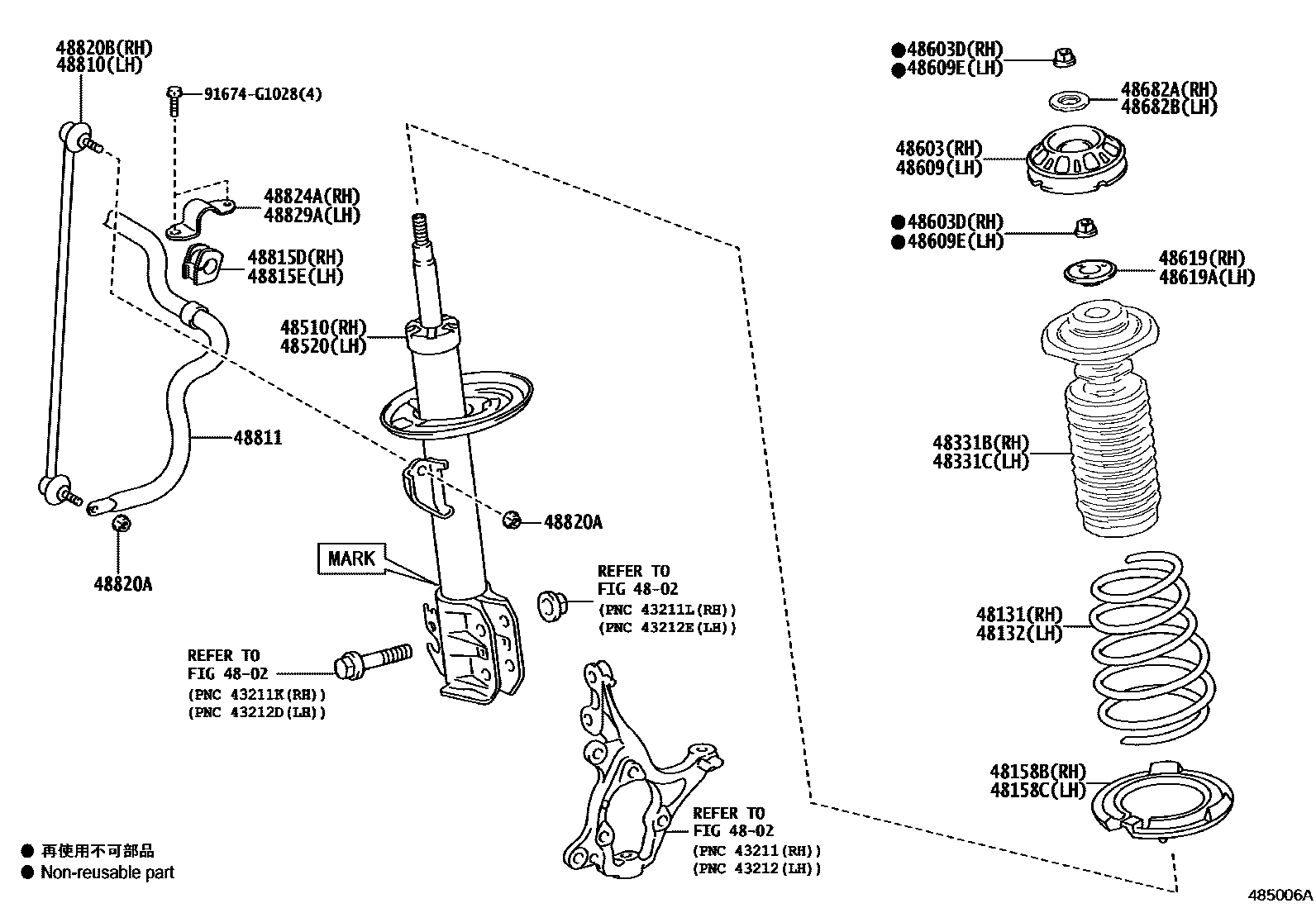 48820B(RH)
48810(LH)

91674-G1028(4)

48824A(RH)
48829A(LH)

48815D(RH)
48815E(LH)

48510(RH)
48520(LH)

48811

48820A

48820A

MARK

REFER TO
FIG 48-02
(PNC 43211L(RH))
(PNC 43212E(LH))

REFER TO
FIG 48-02
(PNC 43211K(RH))
(PNC 43212D(LH))

REFER TO
FIG 48-02
(PNC 43211(RH))
(PNC 43212(LH))

●48603D(RH)
●48609E(LH)

48682A(RH)
48682B(LH)

48603(RH)
48609(LH)

●48603D(RH)
●48609E(LH)

48619(RH)
48619A(LH)

48331B(RH)
48331C(LH)

48131(RH)
48132(LH)

48158B(RH)
48158C(LH)

● 再使用不可部品
● Non-reusable part

485006A