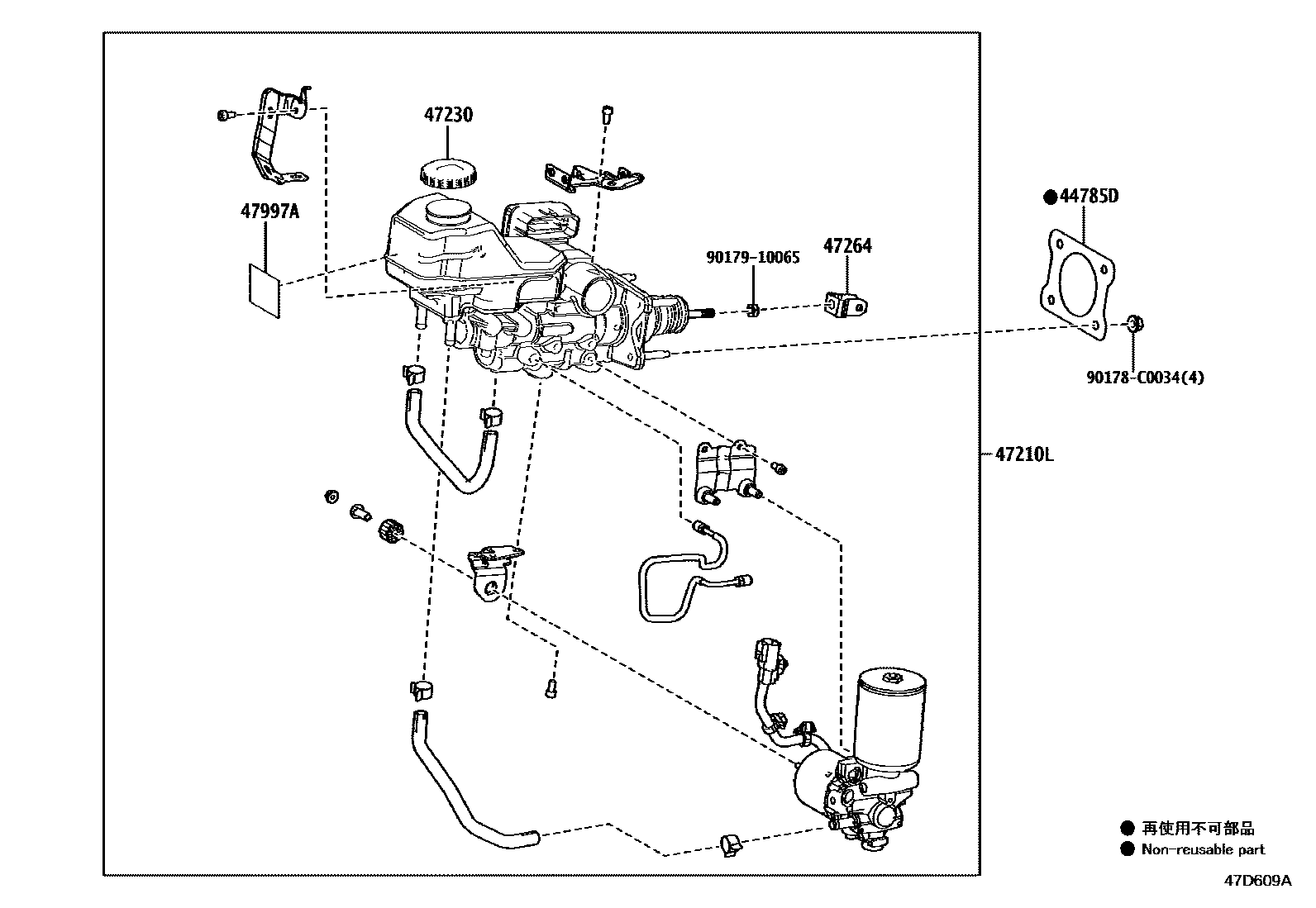 47230

47997A

90179-10065

47264

●44785D

90178-C0034(4)

47210L

● 再使用不可部品
● Non-reusable part

47D609A