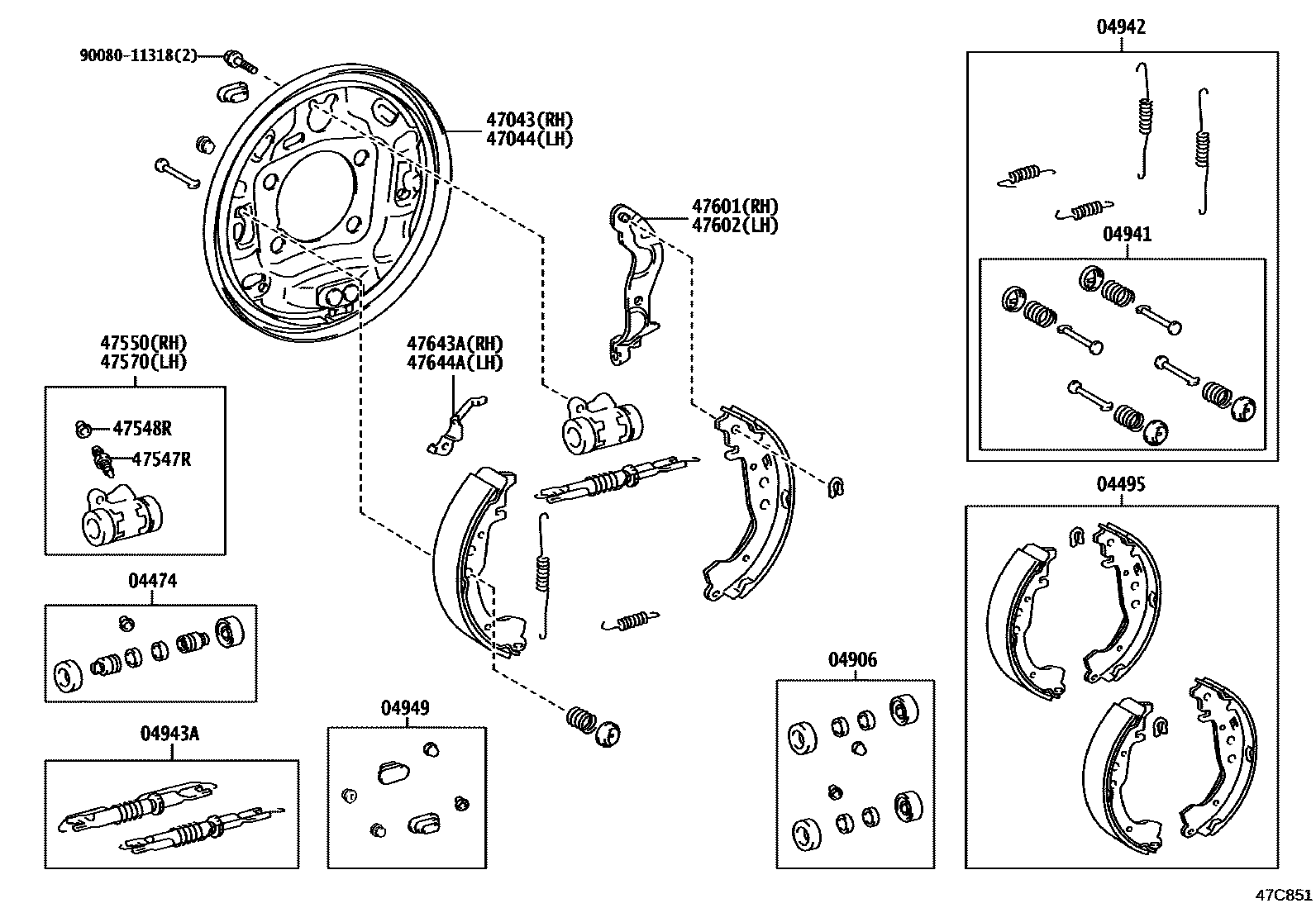 90080-11318(2)

47043(RH)
47044(LH)

47601(RH)
47602(LH)

04942

04941

47550(RH)
47570(LH)

47548R
47547R

47643A(RH)
47644A(LH)

04495

04474

04906

04949

04943A

47C851