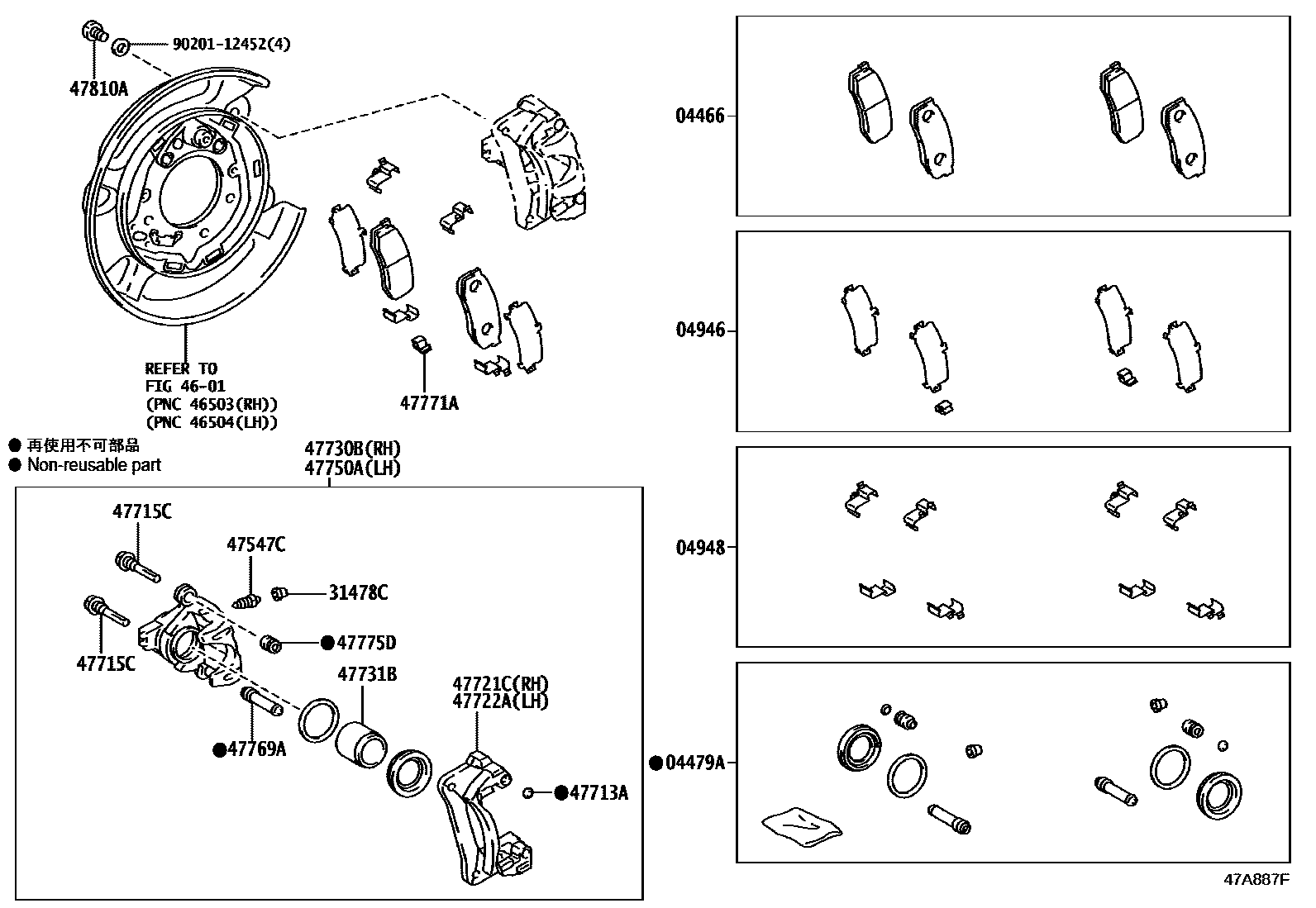 90201-12452(4)
47810A
REFER TO
FIG 46-01
(PNC 46503(RH))
(PNC 46504(LH))
47771A
● 再使用不可部品
● Non-reusable part
47730B(RH)
47750A(LH)
47715C
47547C
31478C
47715C
●47775D
47731B
47721C(RH)
47722A(LH)
●47769A
●47713A
04466
04946
04948
●04479A
47A887F