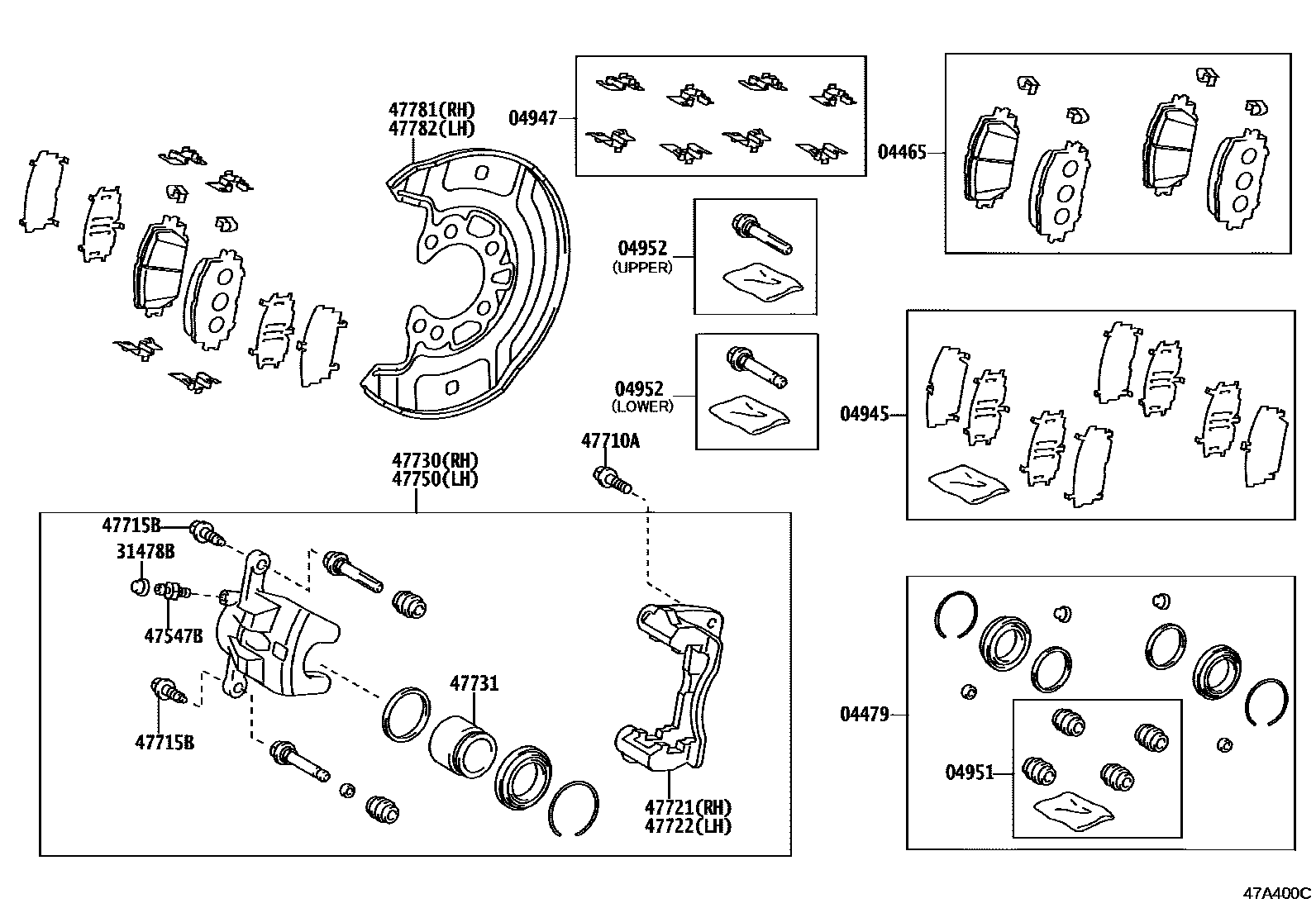 47781(RH)
47782(LH)

04947

04465

04952
(UPPER)

04952
(LOWER)

04945

47730(RH)
47750(LH)

47710A

47715B

31478B

47547B

47715B

47731

47721(RH)
47722(LH)

04479

04951

47A400C