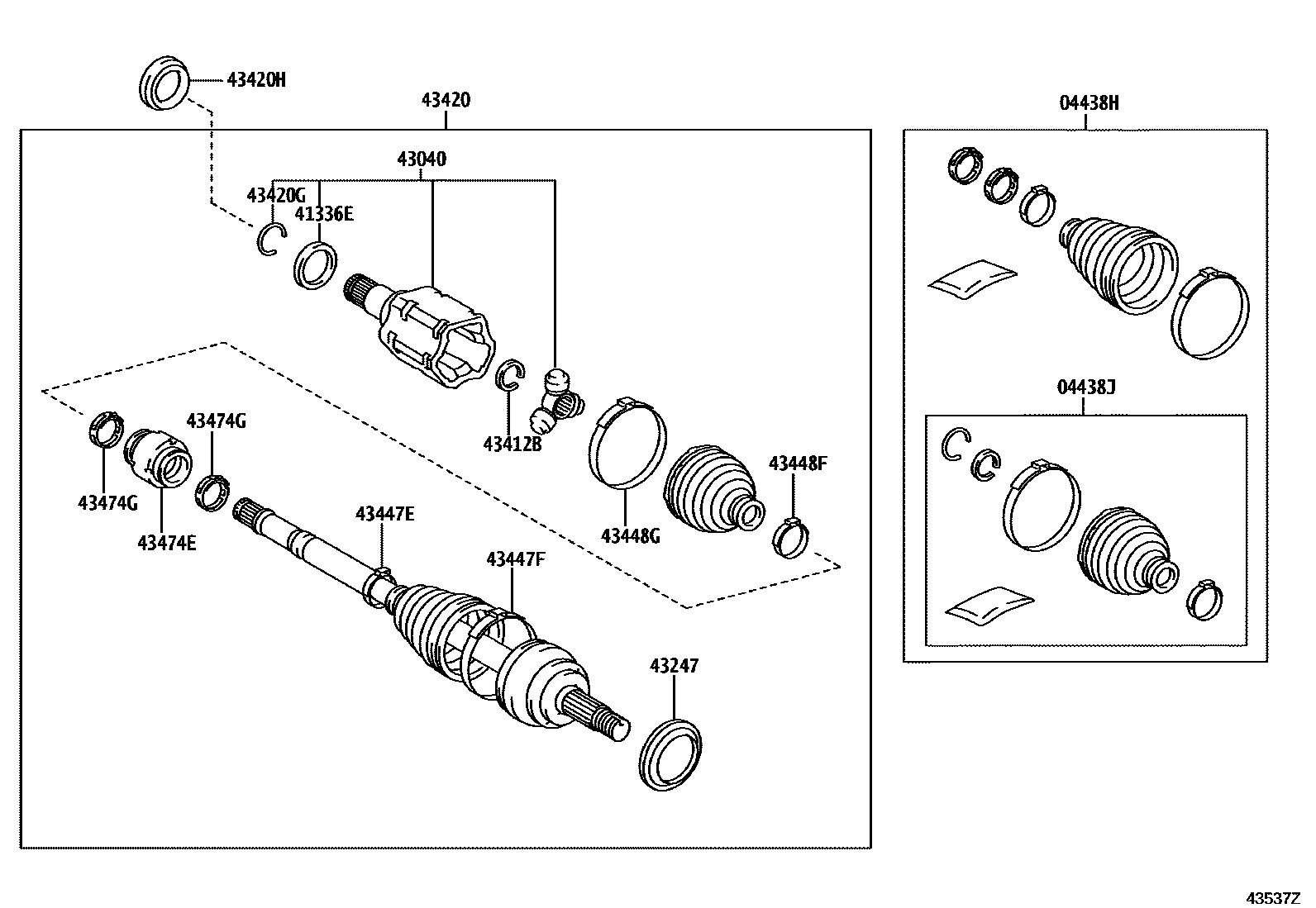 43420H
43420
04438H
43040
43420G
41336E
43474G
43412B
43448F
43474G
43474E
43447E
43448G
43447F
04438J
43247
43537Z