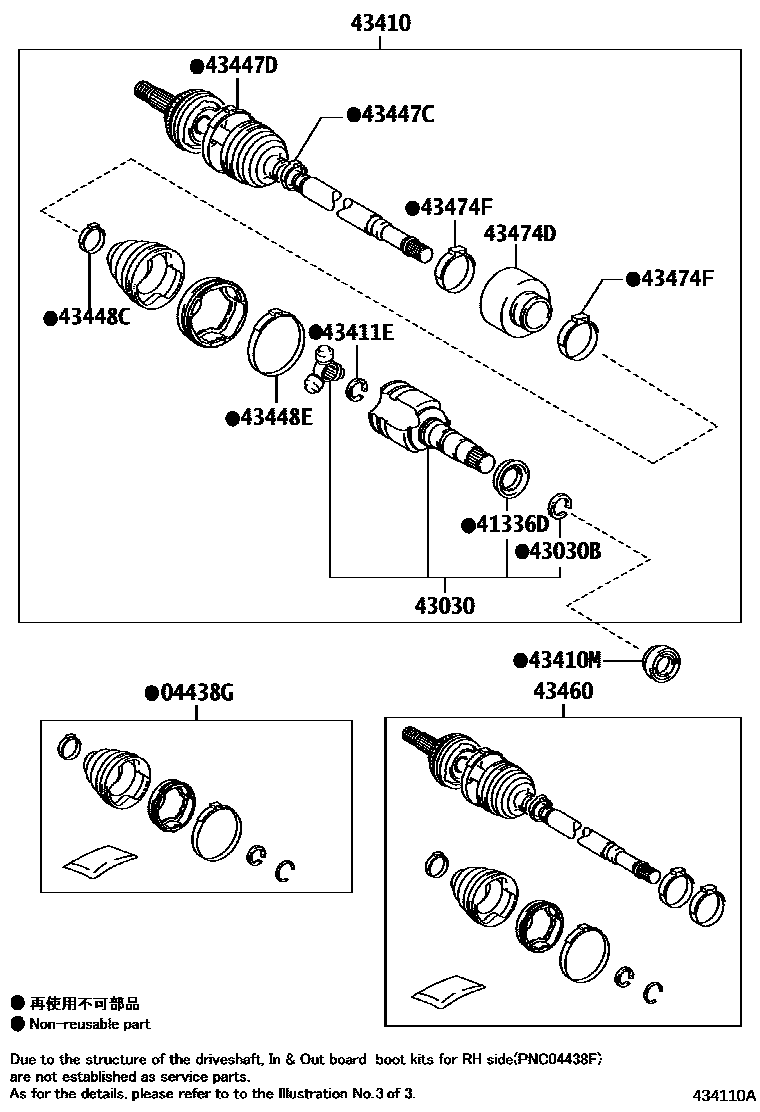 43410

●43447D

●43447C

●43474F

43474D

●43474F

●43448C

●43411E

●43448E

●41336D

●43030B

43030

●43410M

●04438G

43460

● 再使用不可部品
● Non-reusable part

Due to the structure of the driveshaft, In & Out board boot kits for RH side(PNC04438F) are not established as service parts.
As for the details, please refer to to the Illustration No.3 of 3.

434110A