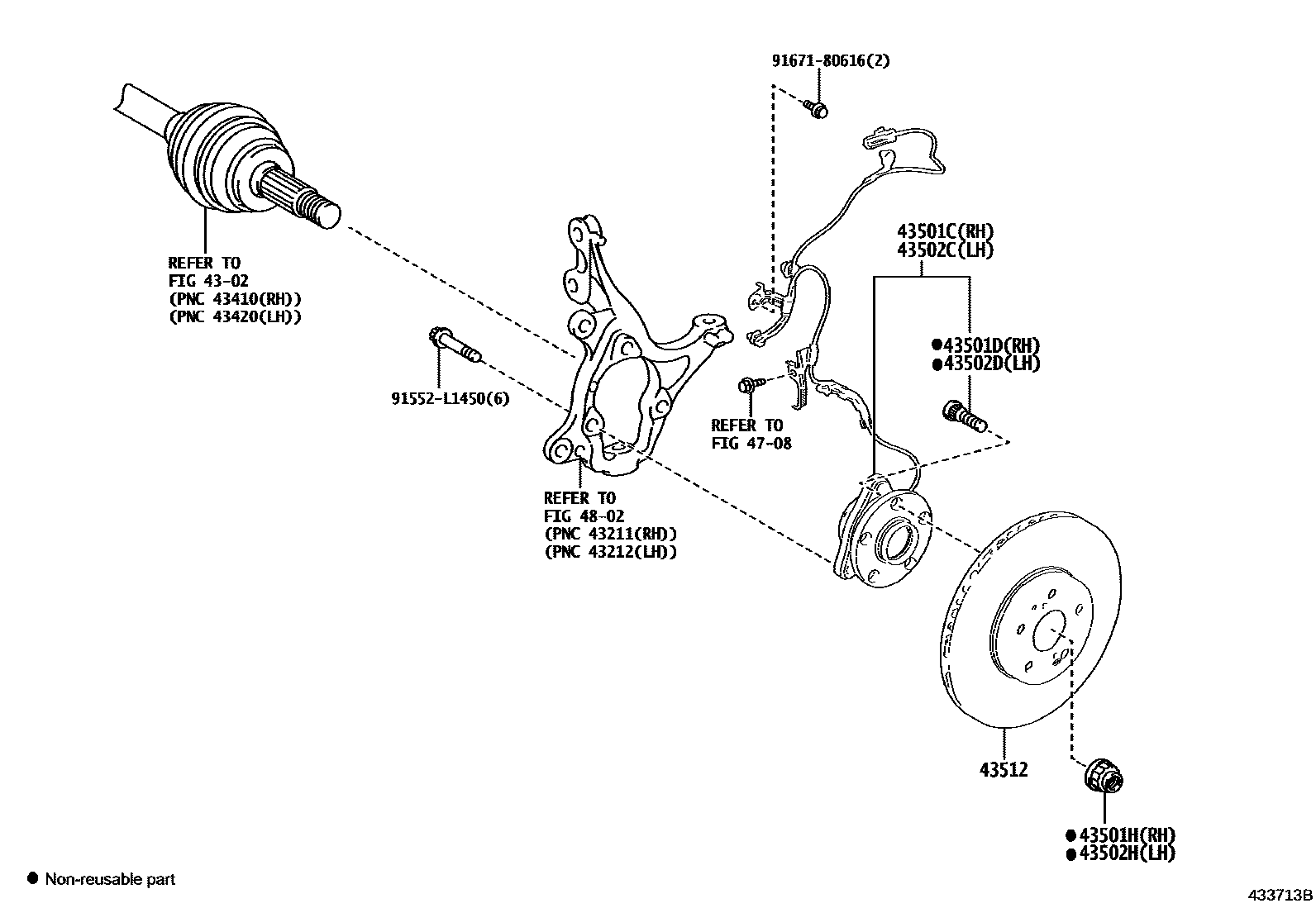 91671-80616(2)

REFER TO
FIG 43-02
(PNC 43410(RH))
(PNC 43420(LH))

43501C(RH)
43502C(LH)

●43501D(RH)
●43502D(LH)

91552-L1450(6)

REFER TO
FIG 47-08

REFER TO
FIG 48-02
(PNC 43211(RH))
(PNC 43212(LH))

43512

●43501H(RH)
●43502H(LH)

● Non-reusable part

433713B