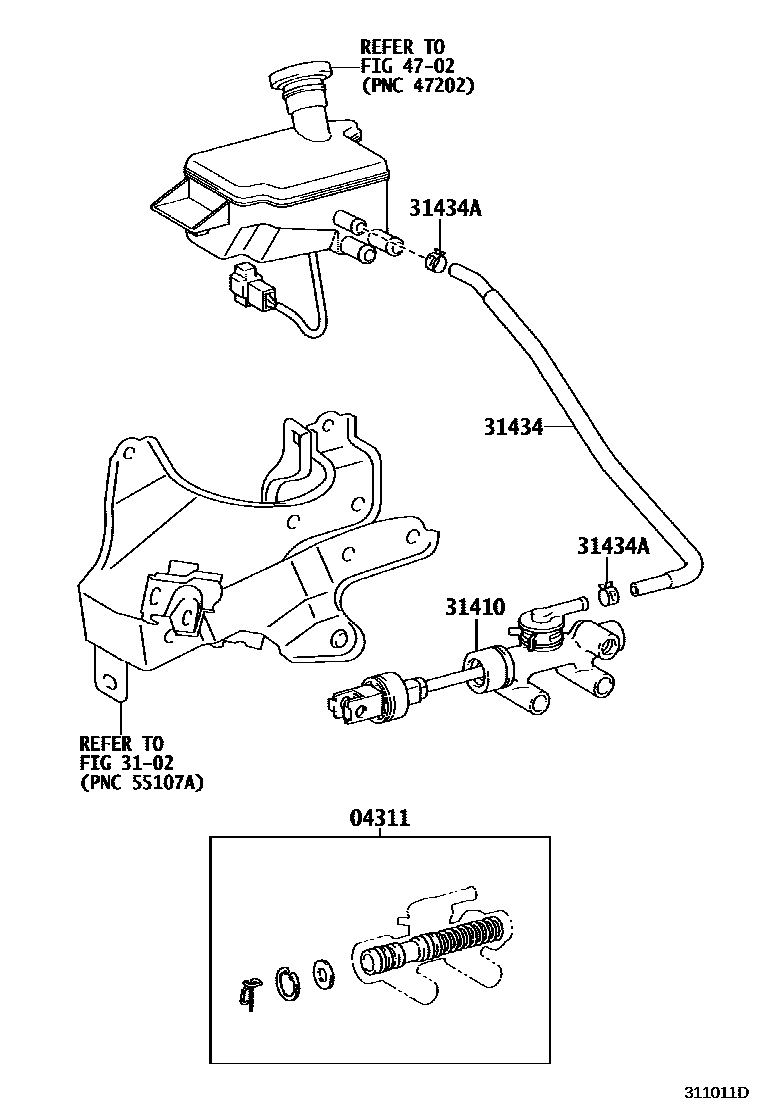 REFER TO
FIG 47-02
(PNC 47202)

31434A

31434

31434A

31410

REFER TO
FIG 31-02
(PNC 55107A)

04311

311011D