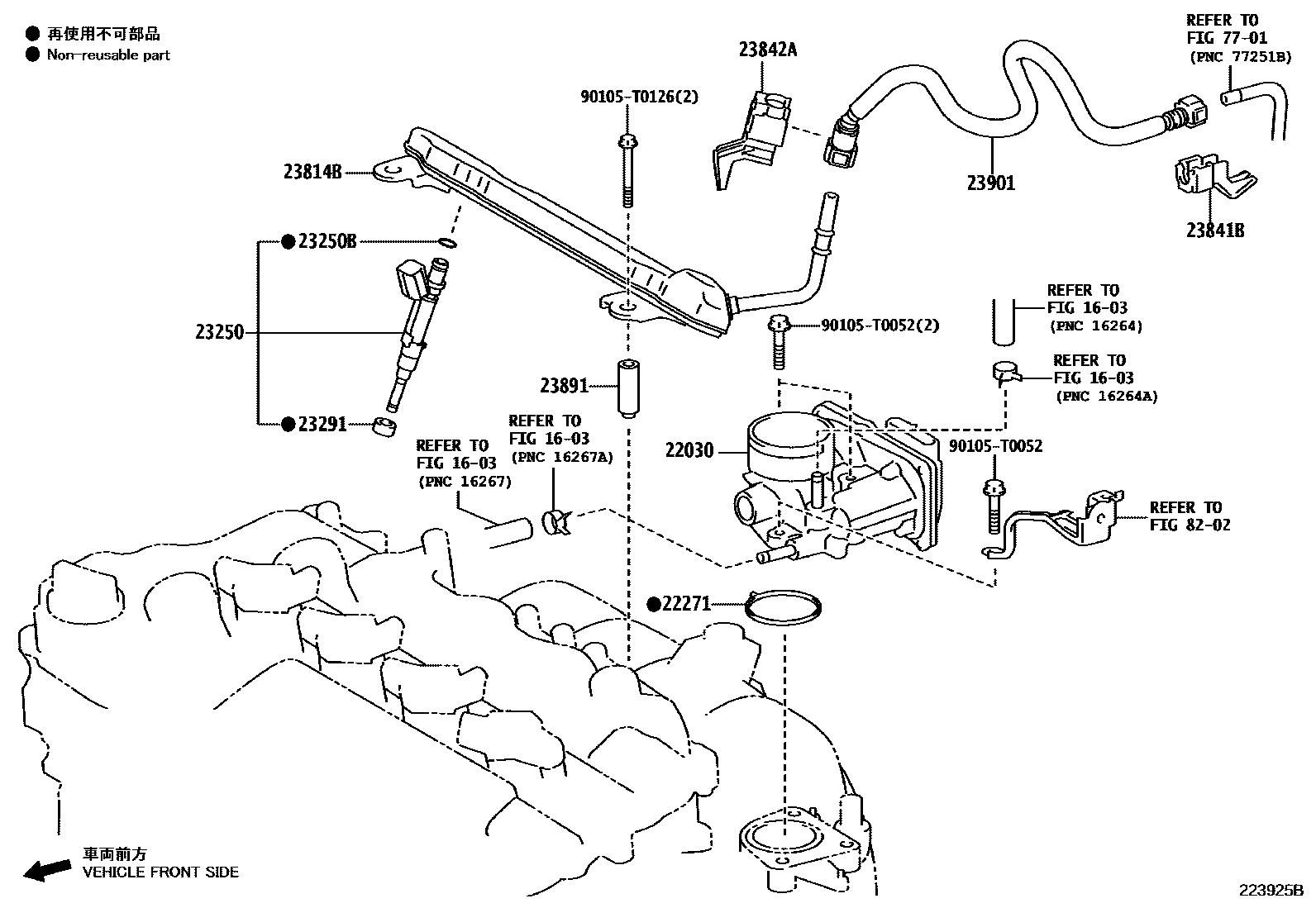 ● 再使用不可部品
● Non-reusable part

REFER TO
FIG 77-01
(PNC 77251B)

23842A

90105-T0126(2)

23814B

23901

23841B

●23250B

23250

●23291

REFER TO
FIG 16-03
(PNC 16264)

90105-T0052(2)

REFER TO
FIG 16-03
(PNC 16264A)

23891

REFER TO
FIG 16-03
(PNC 16267A)

REFER TO
FIG 16-03
(PNC 16267)

22030

90105-T0052

REFER TO
FIG 82-02

●22271

車両前方
VEHICLE FRONT SIDE

223925B