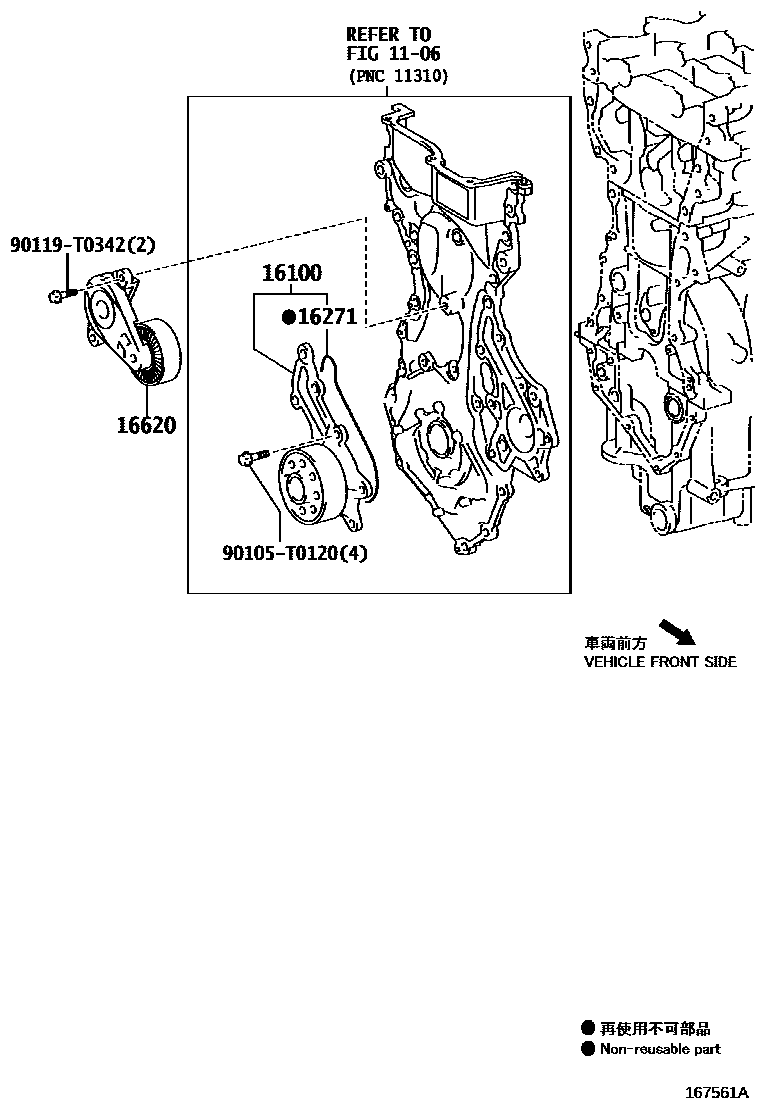 REFER TO
FIG 11-06
(PNC 11310)

90119-T0342(2)

16100

●16271

16620

90105-T0120(4)

車両前方
VEHICLE FRONT SIDE

● 再使用不可部品
● Non-reusable part

167561A