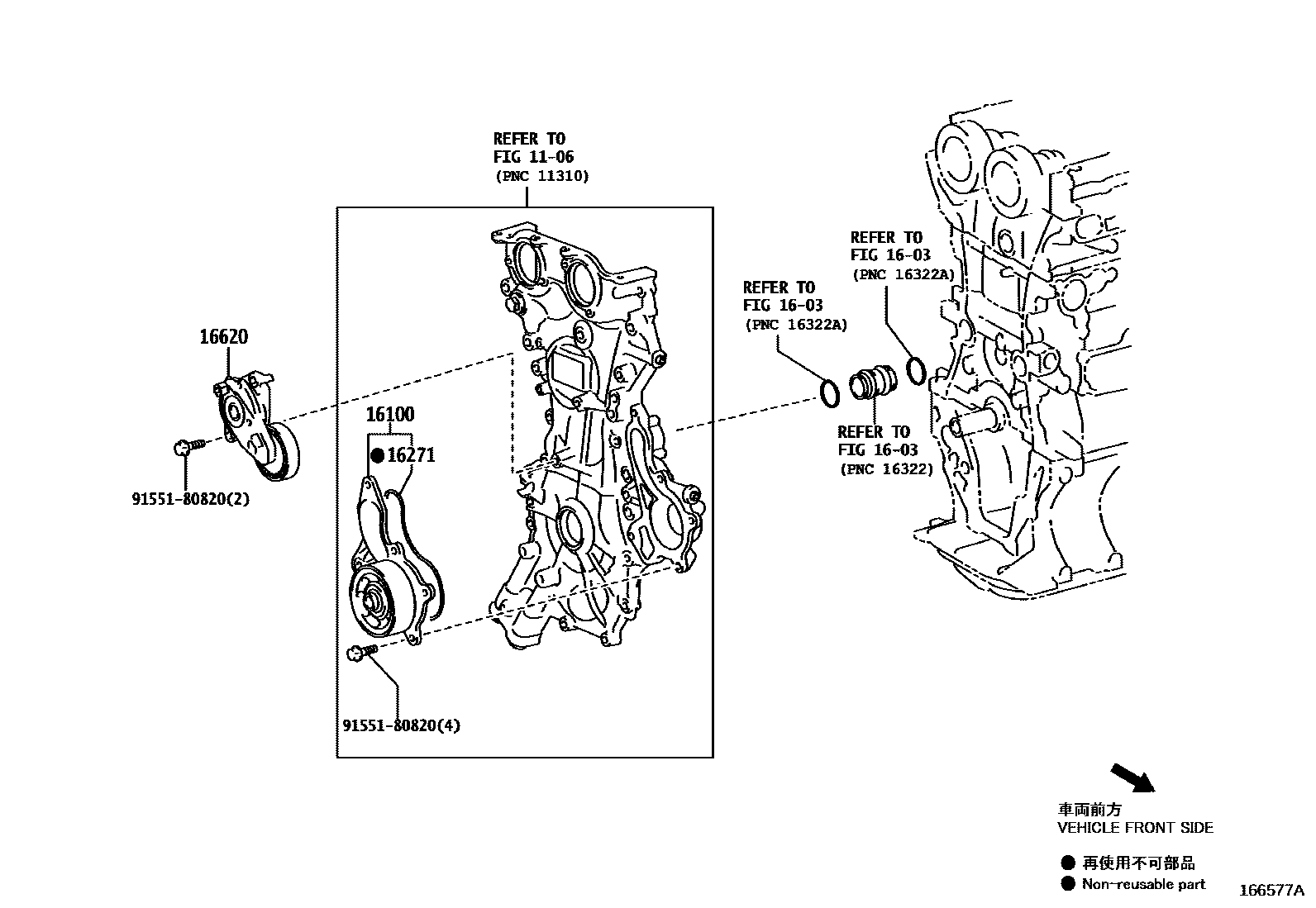 REFER TO
FIG 11-06
(PNC 11310)

16620

91551-80820(2)

16100

● 16271

91551-80820(4)

REFER TO
FIG 16-03
(PNC 16322A)

REFER TO
FIG 16-03
(PNC 16322A)

REFER TO
FIG 16-03
(PNC 16322)

車両前方
VEHICLE FRONT SIDE

● 再使用不可部品
● Non-reusable part

166577A