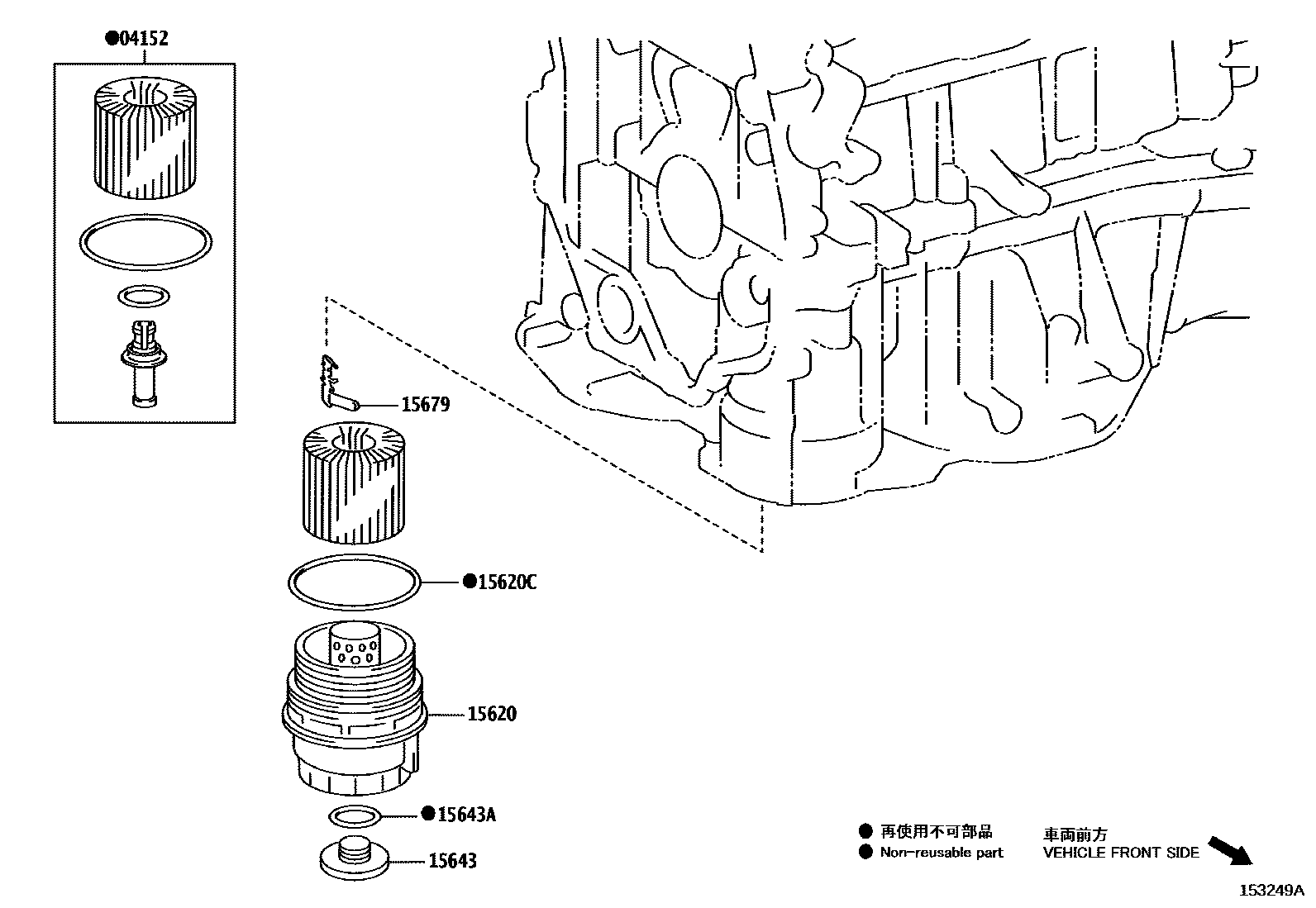 ●04152

15679

●15620C

15620

●15643A

15643

● 再使用不可部品
● Non-reusable part

車両前方
VEHICLE FRONT SIDE

153249A