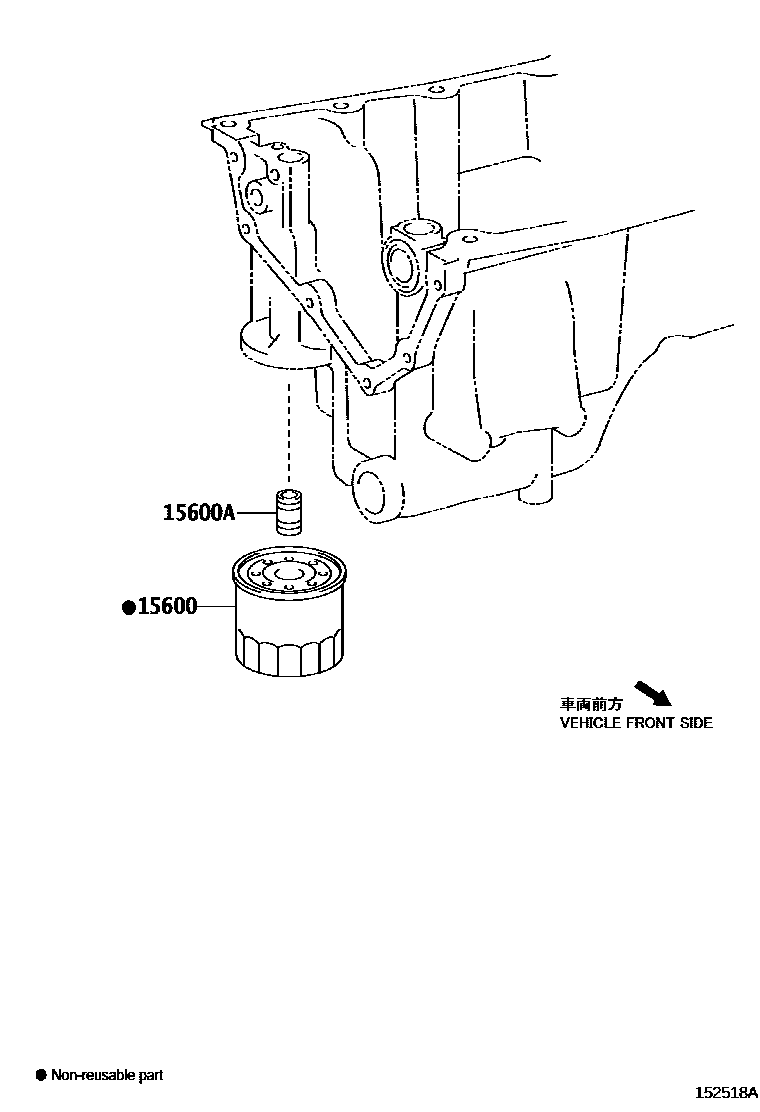 15600A

●15600

車両前方
VEHICLE FRONT SIDE

● Non-reusable part

152518A