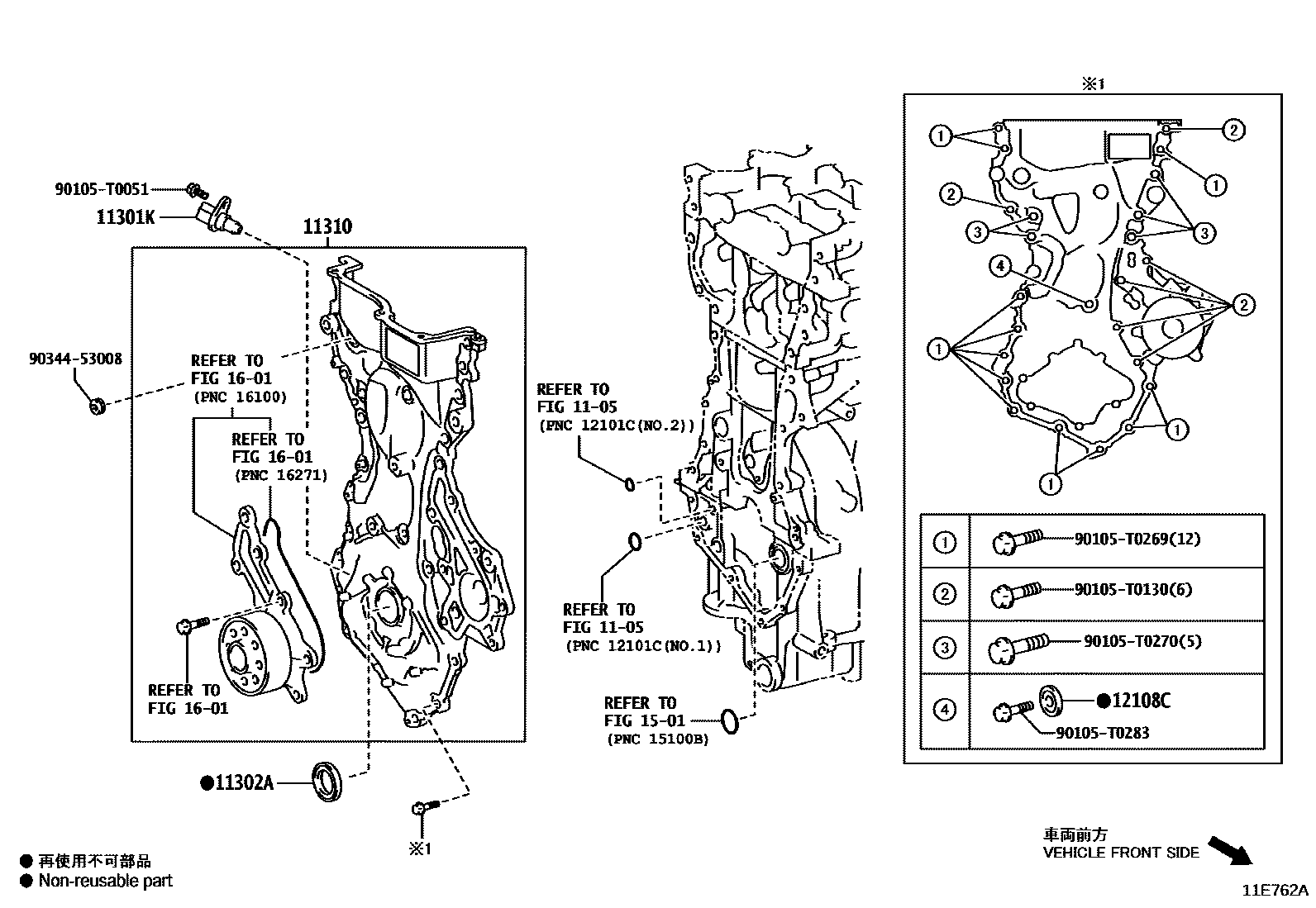 90105-T0051
11301K
11310
90344-53008
REFER TO
FIG 16-01
(PNC 16100)
REFER TO
FIG 16-01
(PNC 16271)
REFER TO
FIG 16-01
●11302A
※1
REFER TO
FIG 11-05
(PNC 12101C(NO.2))
REFER TO
FIG 11-05
(PNC 12101C(NO.1))
REFER TO
FIG 15-01
(PNC 15100B)
※1
1
2
1
2
3
3
4
2
1
1
1

| 1 | 90105-T0269(12) |
|---|---|
| 2 | 90105-T0130(6) |
| 3 | 90105-T0270(5) |
| 4 | ●12108C 90105-T0283 |

● 再使用不可部品
● Non-reusable part
車両前方
VEHICLE FRONT SIDE
11E762A