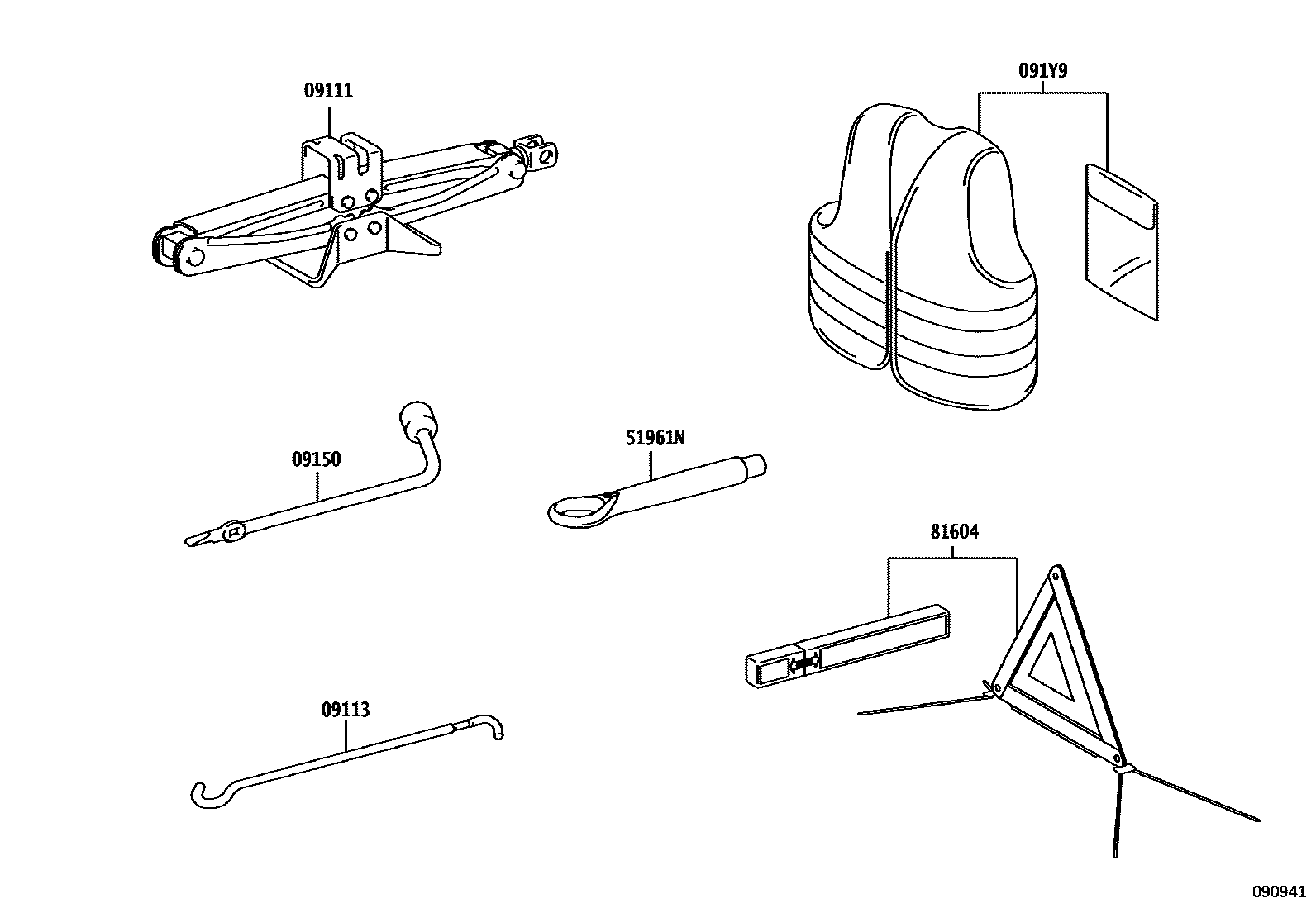 09111

091Y9

09150

51961N

81604

09113

090941