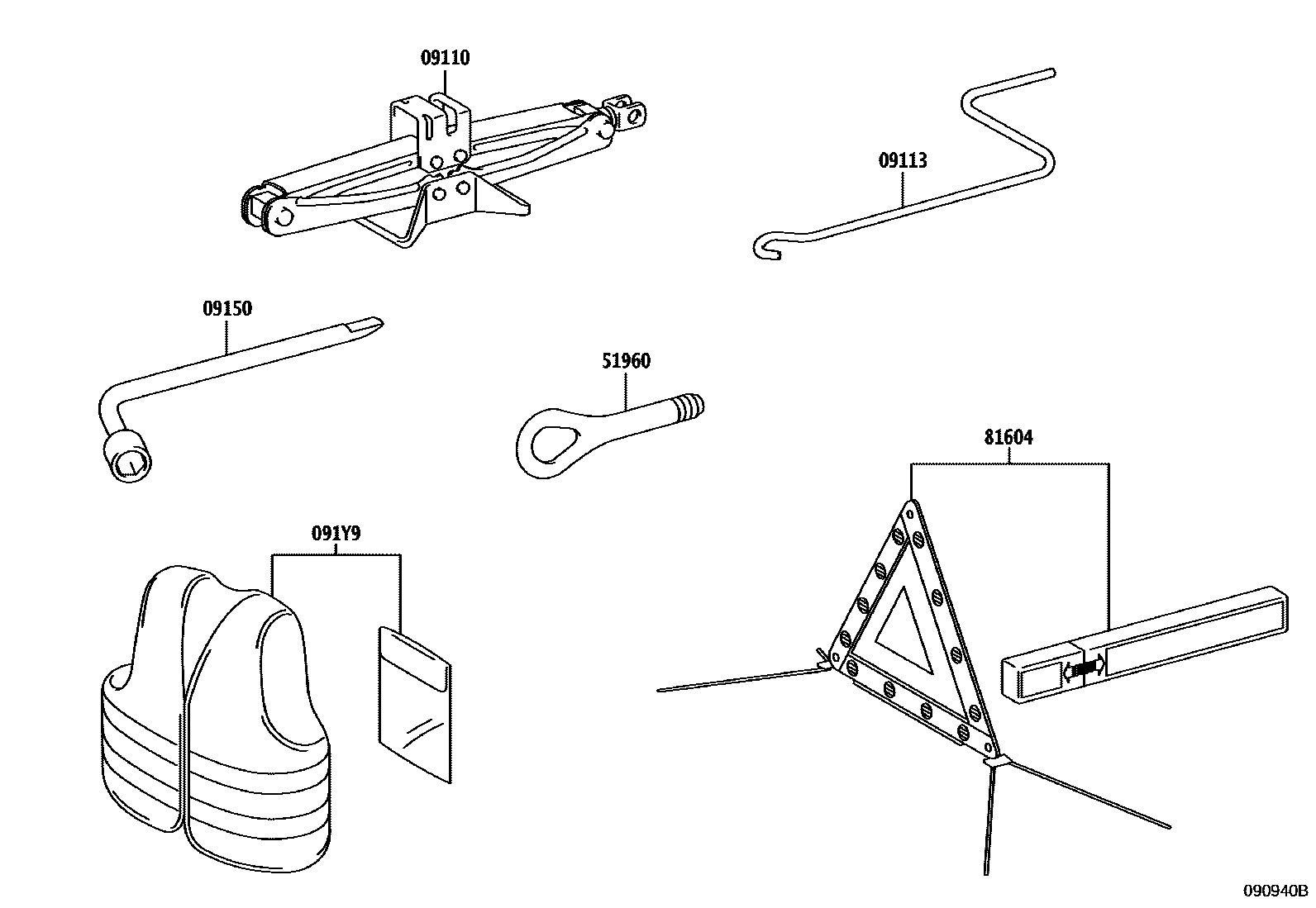 09110

09113

09150

51960

81604

091Y9

090940B