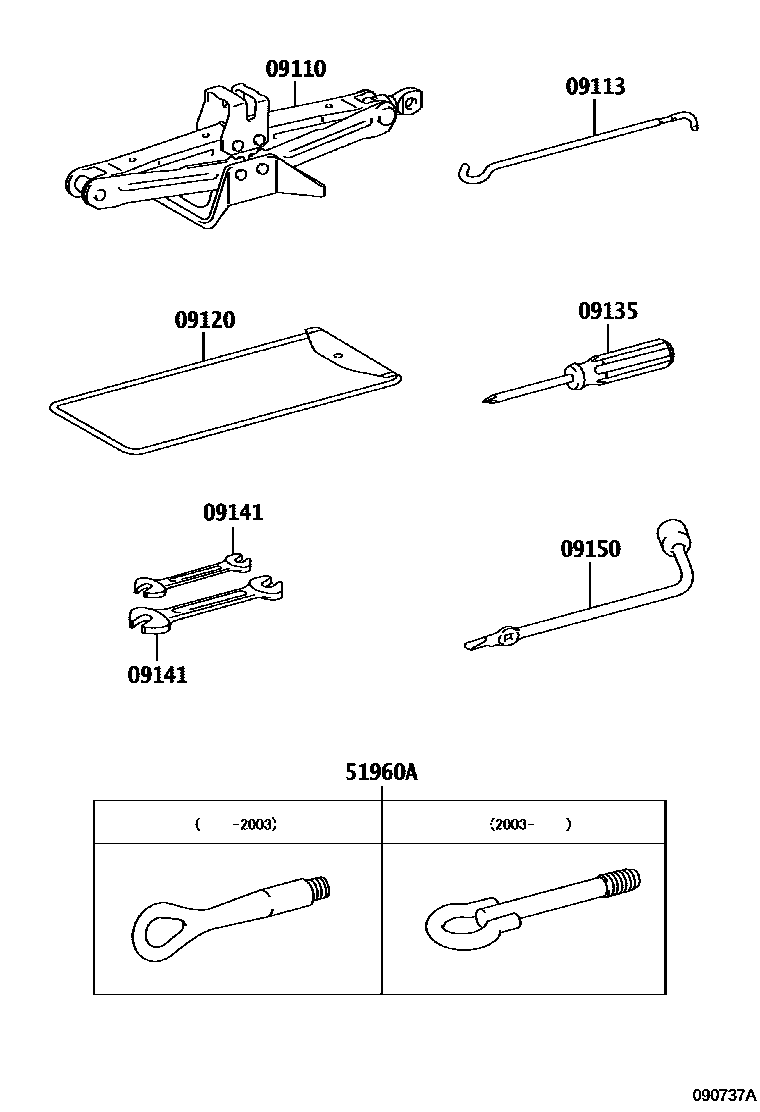 09110

09113

09120

09135

09141

09141

09150

51960A

| ( -2003) | (2003- ) |
|---|---|
| | |

090737A