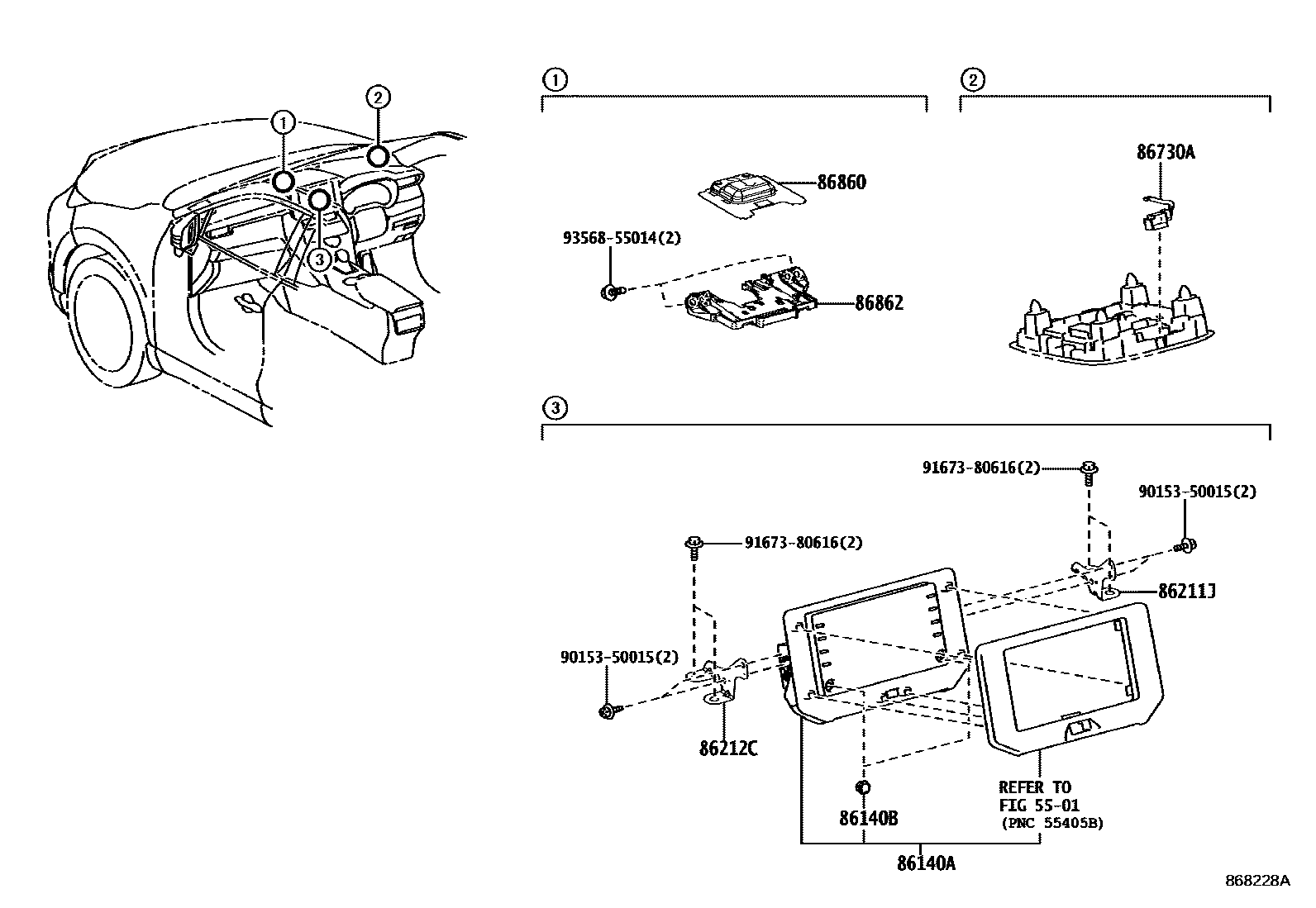 1
2
3
1
86860
93568-55014(2)
86862
2
86730A
3
91673-80616(2)
90153-50015(2)
91673-80616(2)
86211J
90153-50015(2)
86212C
86140B
REFER TO
FIG 55-01
(PNC 55405B)
86140A
868228A