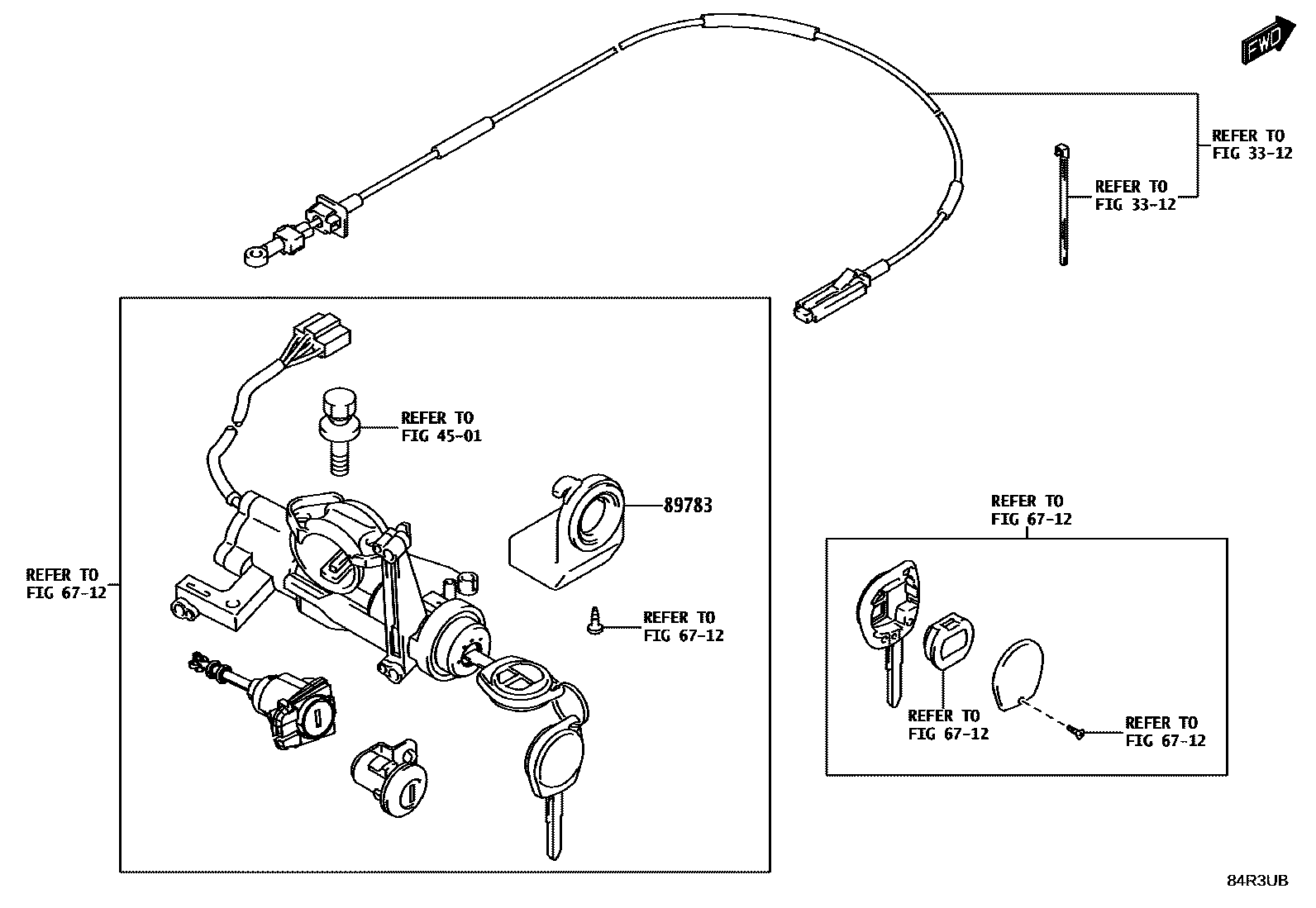 FWD

REFER TO
FIG 33-12

REFER TO
FIG 33-12

REFER TO
FIG 45-01

89783

REFER TO
FIG 67-12

REFER TO
FIG 67-12

REFER TO
FIG 67-12

REFER TO
FIG 67-12

REFER TO
FIG 67-12

84R3UB