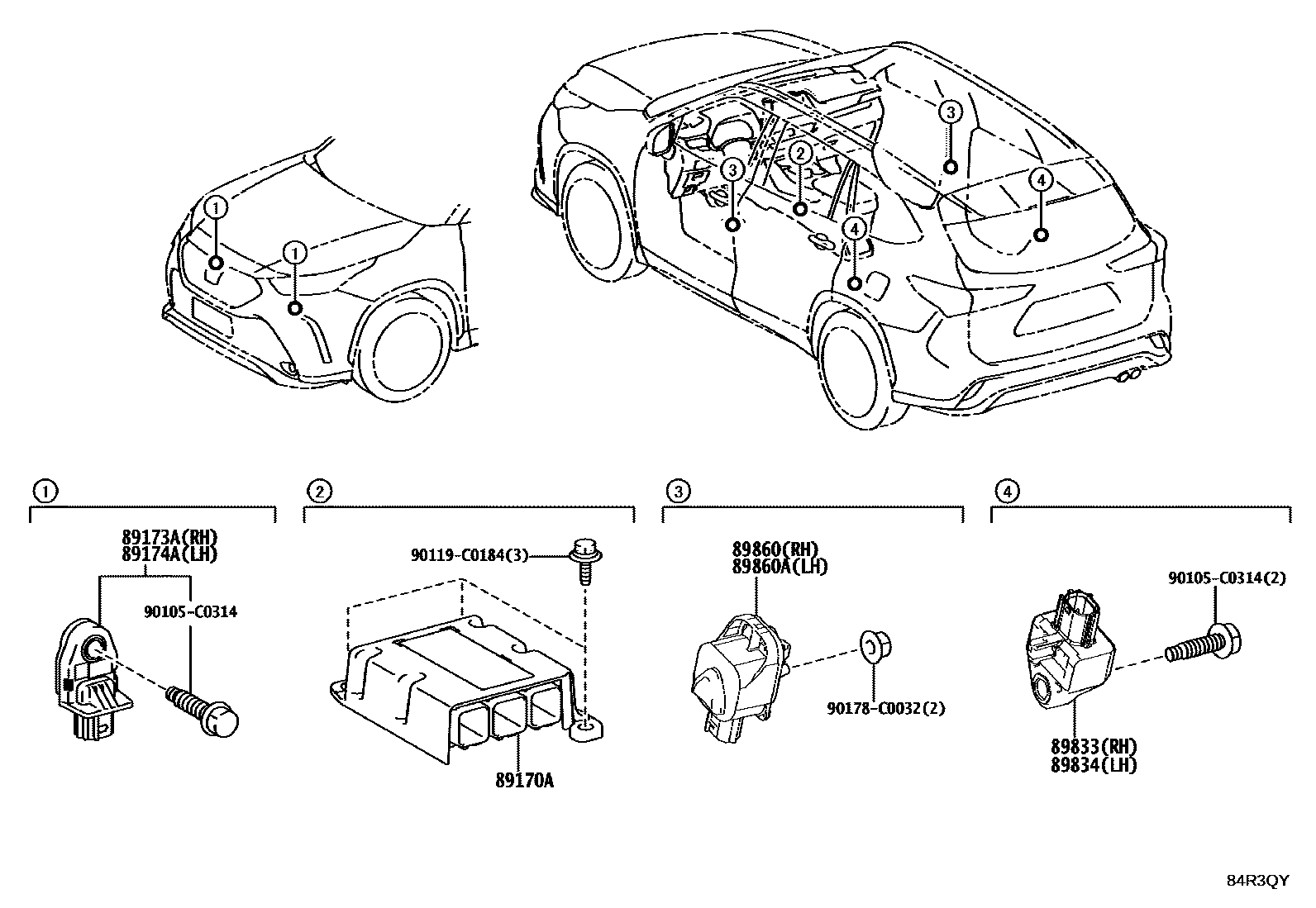 1
1
3
2
3
4
4

1
89173A(RH)
89174A(LH)
90105-C0314

2
90119-C0184(3)
89170A

3
89860(RH)
89860A(LH)
90178-C0032(2)

4
90105-C0314(2)
89833(RH)
89834(LH)

84R3QY