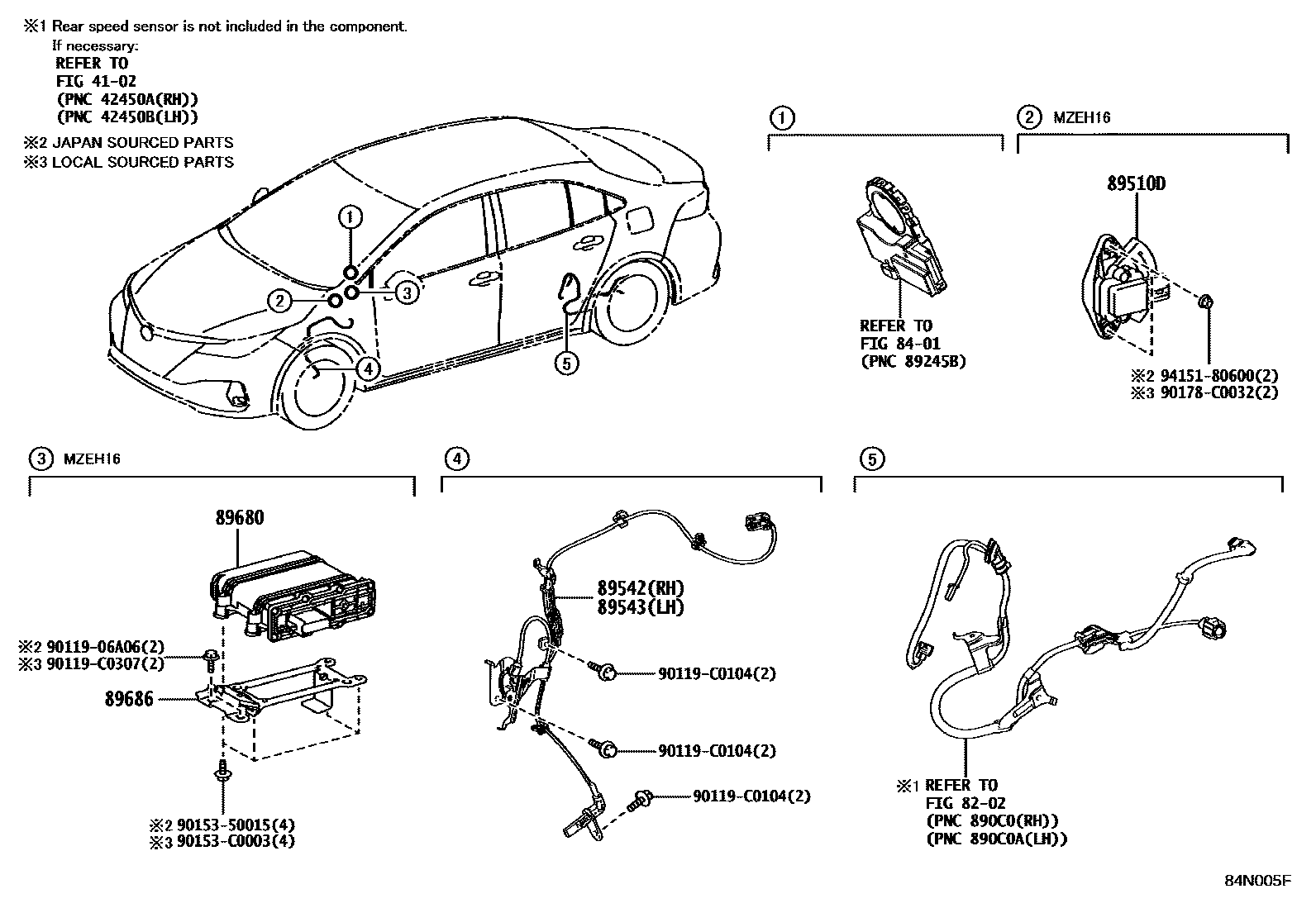 ※1 Rear speed sensor is not included in the component.
If necessary:
REFER TO
FIG 41-02
(PNC 42450A(RH))
(PNC 42450B(LH))

※2 JAPAN SOURCED PARTS
※3 LOCAL SOURCED PARTS

1
2
3
4
5

1

REFER TO
FIG 84-01
(PNC 89245B)

2 MZEH16

89510D

※2 94151-80600(2)
※3 90178-C0032(2)

3 MZEH16

89680

※2 90119-06A06(2)
※3 90119-C0307(2)
89686

※2 90153-50015(4)
※3 90153-C0003(4)

4

89542(RH)
89543(LH)

90119-C0104(2)
90119-C0104(2)
90119-C0104(2)

5

※1 REFER TO
FIG 82-02
(PNC 890C0(RH))
(PNC 890C0A(LH))

84N005F