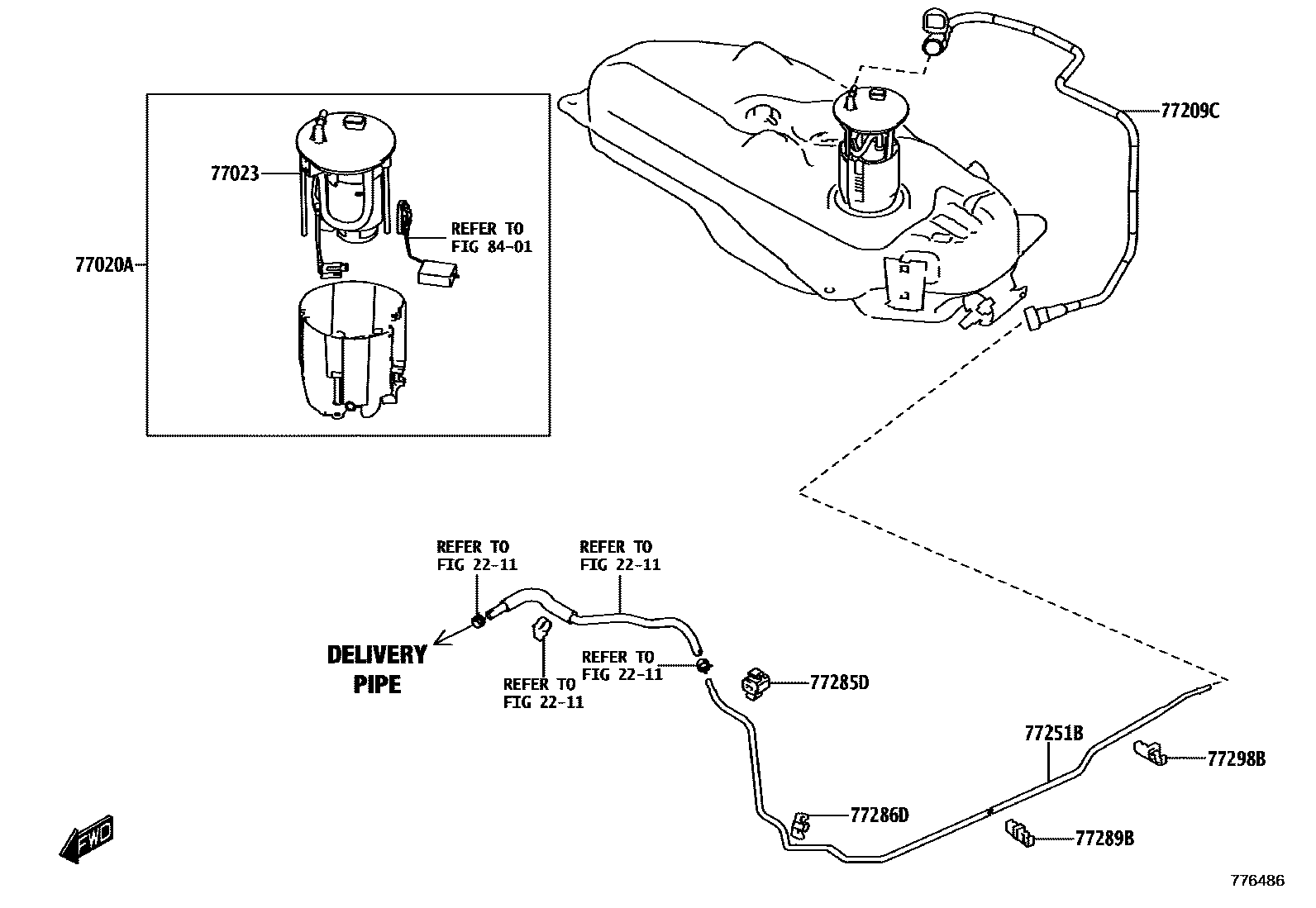 77209C

77023

REFER TO
FIG 84-01

77020A

REFER TO
FIG 22-11

REFER TO
FIG 22-11

DELIVERY
PIPE

REFER TO
FIG 22-11

REFER TO
FIG 22-11

77285D

77251B

77298B

77286D

77289B

FWD

776486