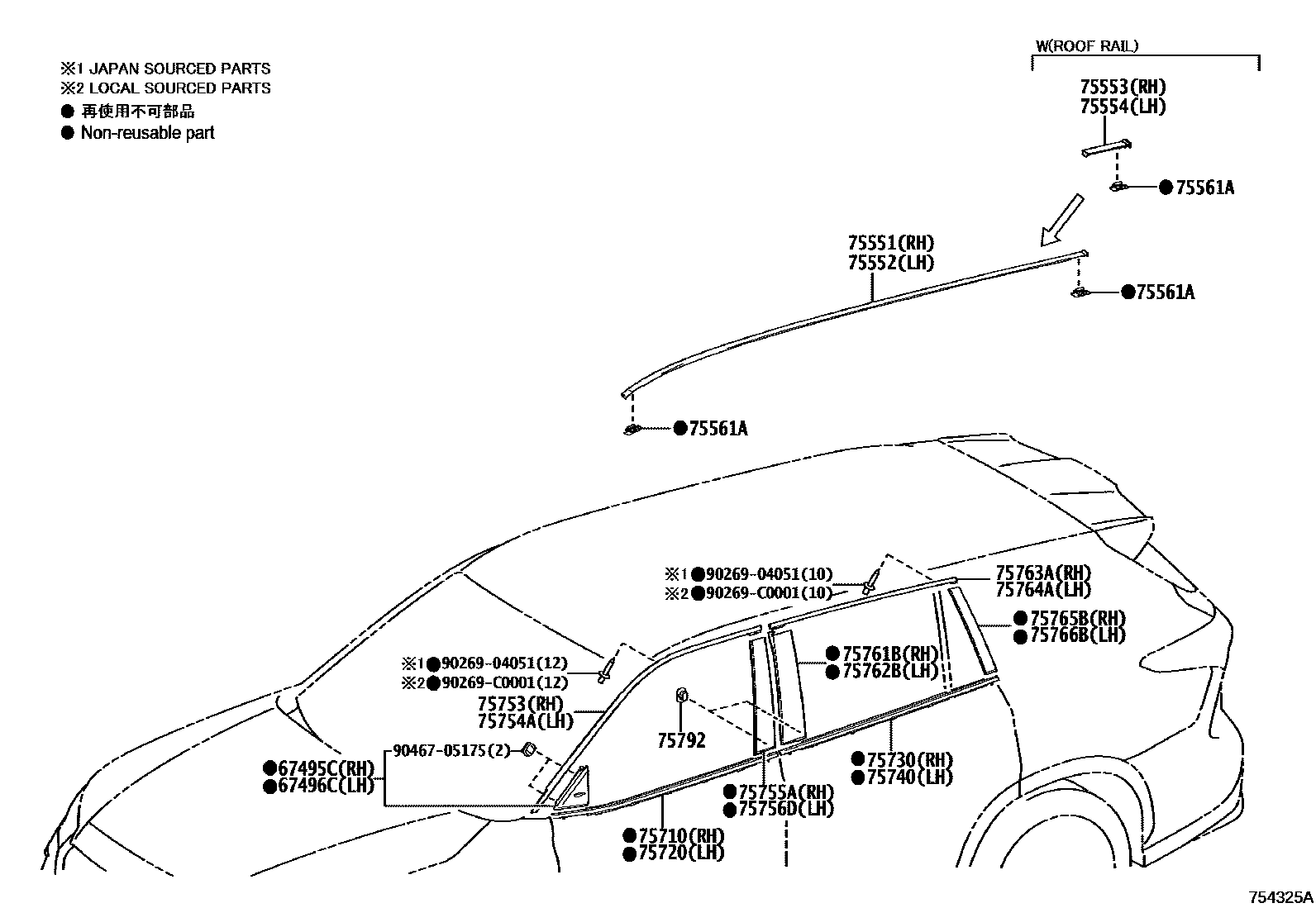 ※1 JAPAN SOURCED PARTS
※2 LOCAL SOURCED PARTS
● 再使用不可部品
● Non-reusable part

W(ROOF RAIL)

75553(RH)
75554(LH)

●75561A

75551(RH)
75552(LH)

●75561A

●75561A

※1●90269-04051(10)
※2●90269-C0001(10)

75763A(RH)
75764A(LH)

●75765B(RH)
●75766B(LH)

●75761B(RH)
●75762B(LH)

※1●90269-04051(12)
※2●90269-C0001(12)

75753(RH)
75754A(LH)

75792

90467-05175(2)

●67495C(RH)
●67496C(LH)

●75730(RH)
●75740(LH)

●75755A(RH)
●75756D(LH)

●75710(RH)
●75720(LH)

754325A