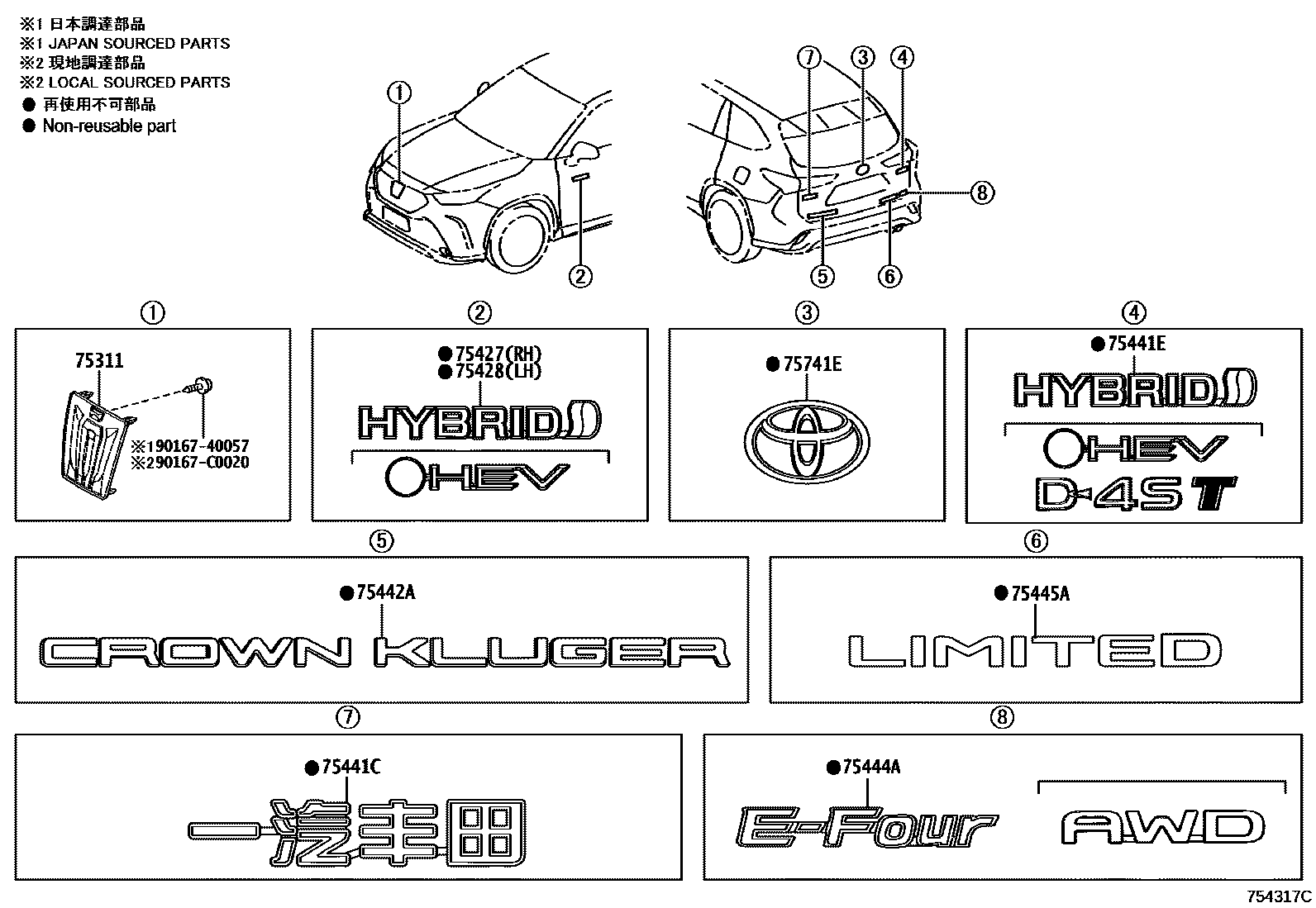 ※1 日本調達部品
※1 JAPAN SOURCED PARTS
※2 現地調達部品
※2 LOCAL SOURCED PARTS
● 再使用不可部品
● Non-reusable part

①
②
⑦ ③ ④
⑧
⑤ ⑥

①
75311
※190167-40057
※290167-C0020

②
●75427(RH)
●75428(LH)
HYBRID
HEV

③
●75741E

④
●75441E
HYBRID
HEV
D-4ST

⑤
●75442A
CROWN KLUGER

⑥
●75445A
LIMITED

⑦
●75441C
一汽丰田

⑧
●75444A
E-Four
AWD

754317C