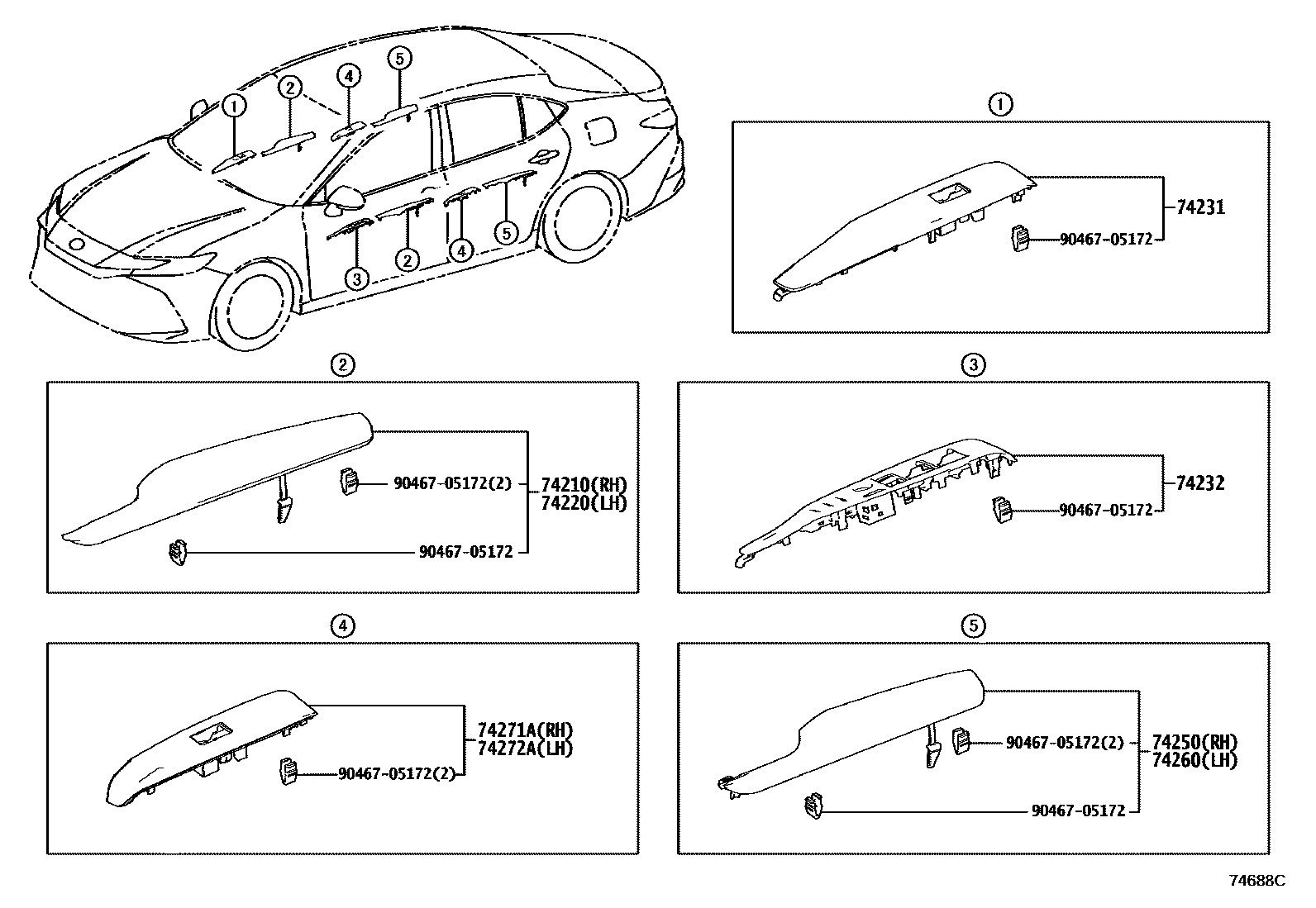 1
2
4
5
3
2
4
5

1
74231
90467-05172

2
90467-05172(2)
74210(RH)
74220(LH)
90467-05172

3
74232
90467-05172

4
74271A(RH)
74272A(LH)
90467-05172(2)

5
90467-05172(2)
74250(RH)
74260(LH)
90467-05172

74688C