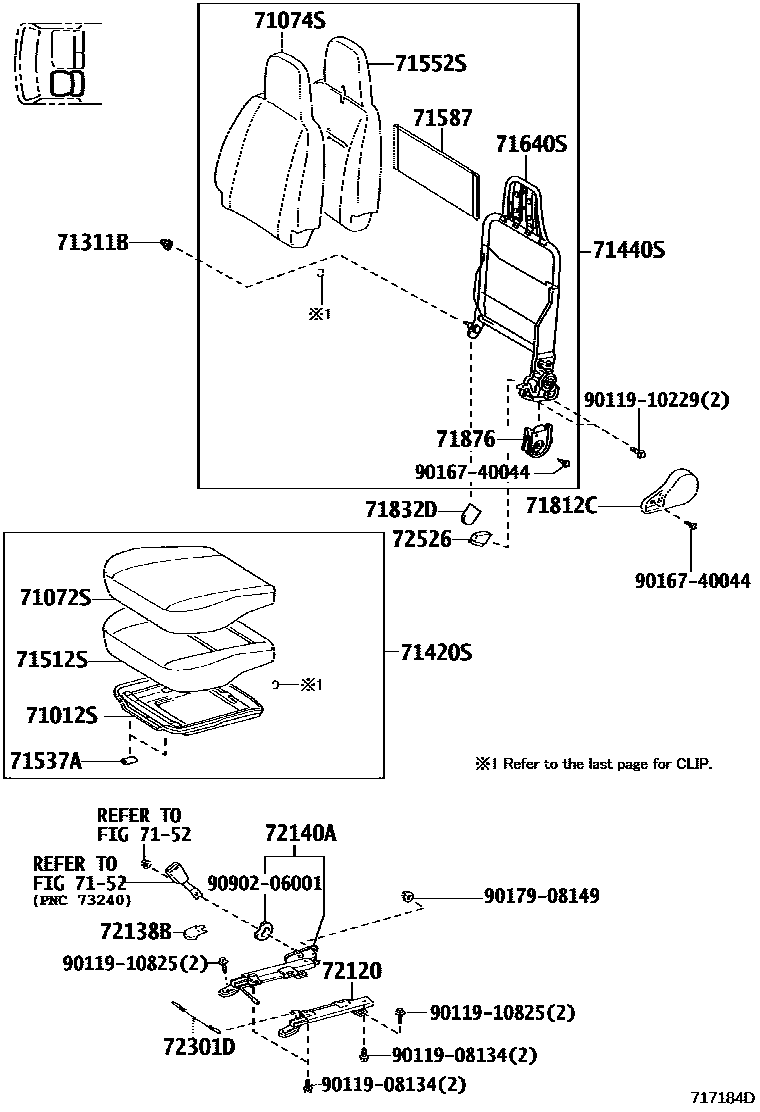 71074S
71552S
71587
71640S
71311B
71440S
※1
90119-10229(2)
71876
90167-40044
71832D
71812C
72526
90167-40044
71072S
71512S
71420S
※1
71012S
71537A
※1 Refer to the last page for CLIP.
REFER TO
FIG 71-52
72140A
REFER TO
FIG 71-52
(PNC 73240)
90902-06001
90179-08149
72138B
90119-10825(2)
72120
90119-10825(2)
72301D
90119-08134(2)
90119-08134(2)
717184D