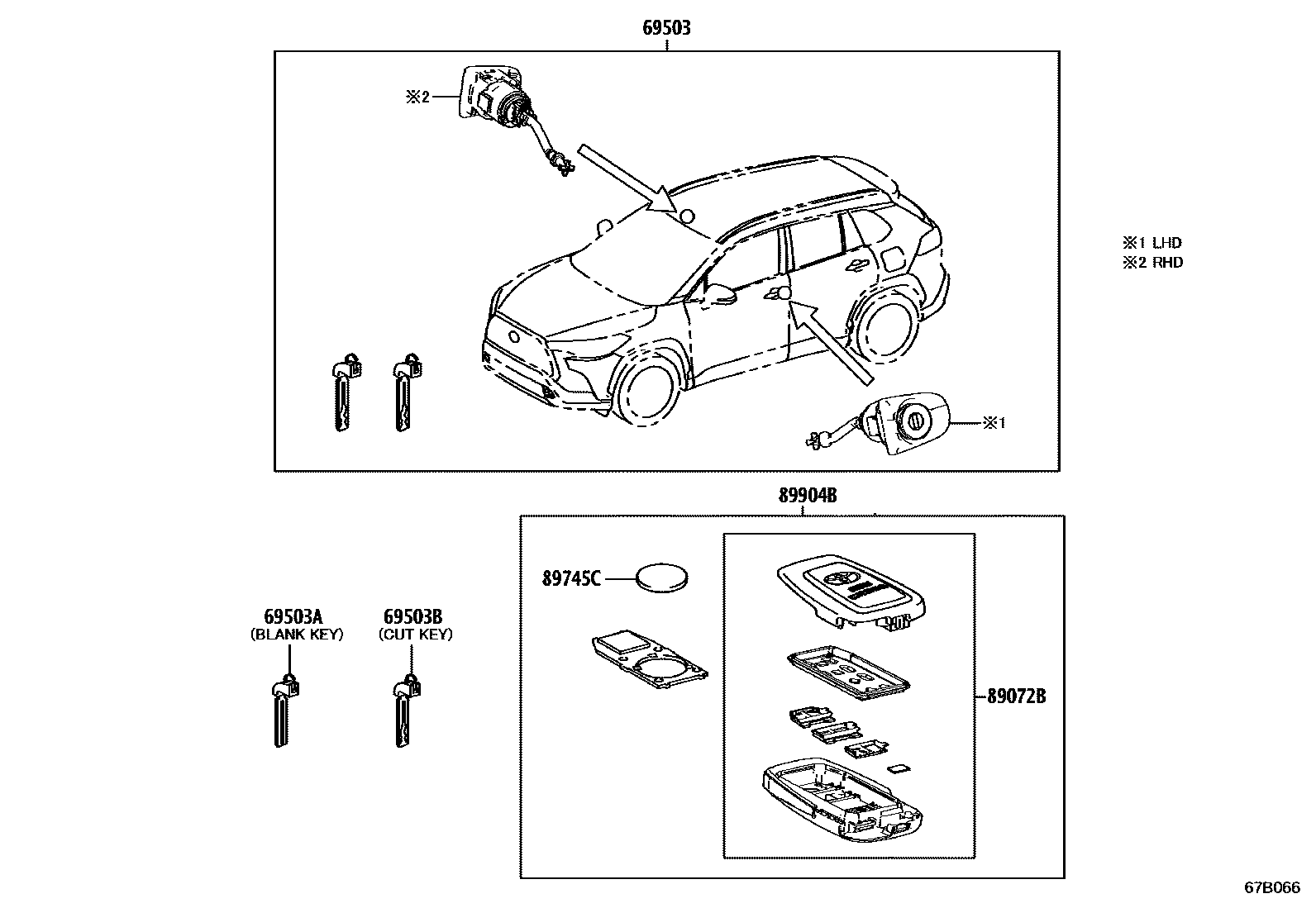 69503

※2

※1 LHD
※2 RHD

※1

89904B

89745C

69503A
(BLANK KEY)

69503B
(CUT KEY)

89072B

67B066