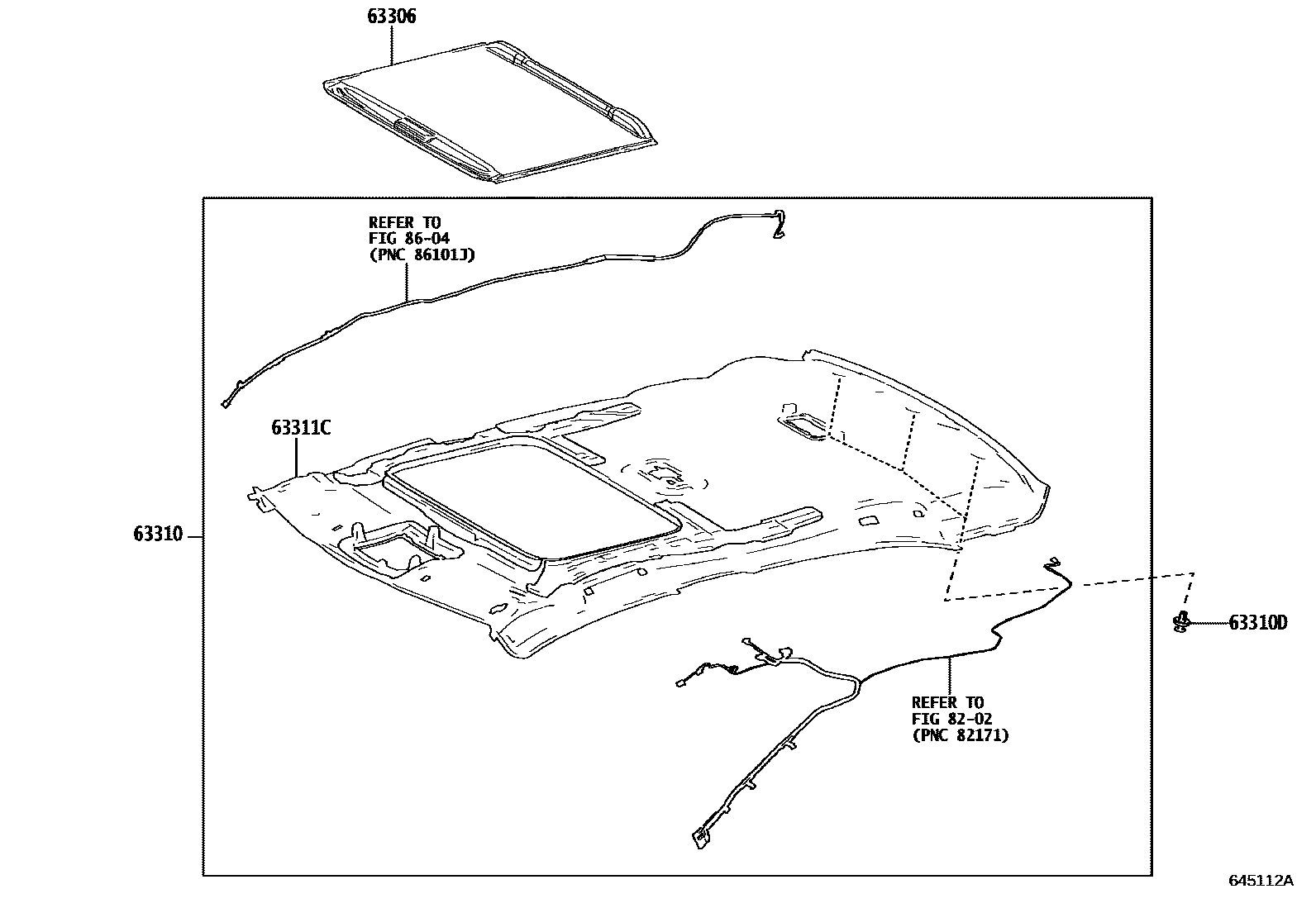 63306

REFER TO
FIG 86-04
(PNC 86101J)

63311C

63310

63310D

REFER TO
FIG 82-02
(PNC 82171)

645112A