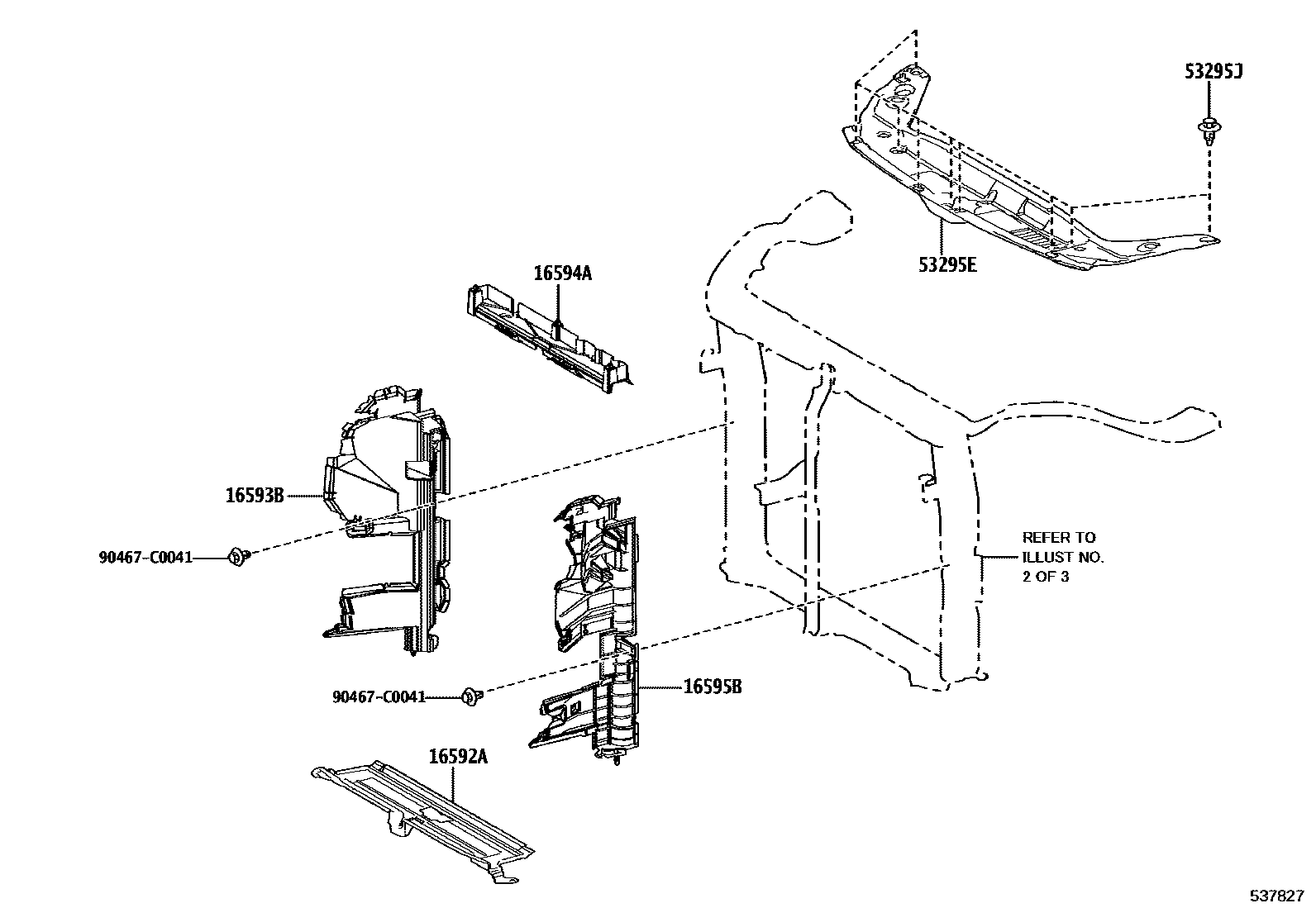 53295J

53295E

16594A

16593B

90467-C0041

REFER TO
ILLUST NO.
2 OF 3

90467-C0041

16595B

16592A

537827