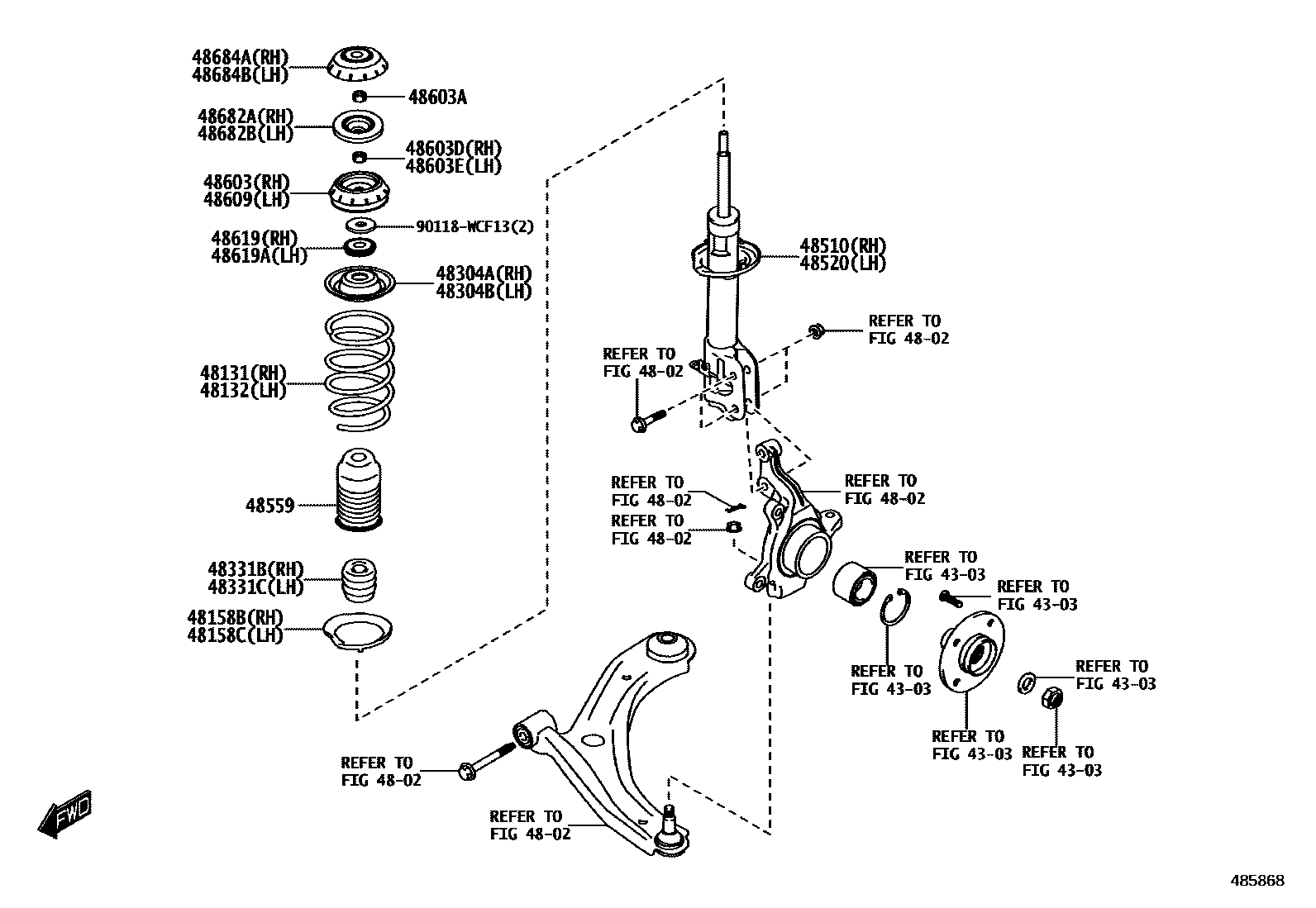 48684A(RH)
48684B(LH)

48603A

48682A(RH)
48682B(LH)

48603D(RH)
48603E(LH)

48603(RH)
48609(LH)

90118-WCF13(2)

48619(RH)
48619A(LH)

48304A(RH)
48304B(LH)

48131(RH)
48132(LH)

48559

48331B(RH)
48331C(LH)

48158B(RH)
48158C(LH)

48510(RH)
48520(LH)

REFER TO
FIG 48-02

REFER TO
FIG 48-02

REFER TO
FIG 48-02

REFER TO
FIG 48-02

REFER TO
FIG 48-02

REFER TO
FIG 43-03

REFER TO
FIG 43-03

REFER TO
FIG 43-03

REFER TO
FIG 43-03

REFER TO
FIG 43-03

REFER TO
FIG 43-03

REFER TO
FIG 48-02

REFER TO
FIG 48-02

FWD

485868