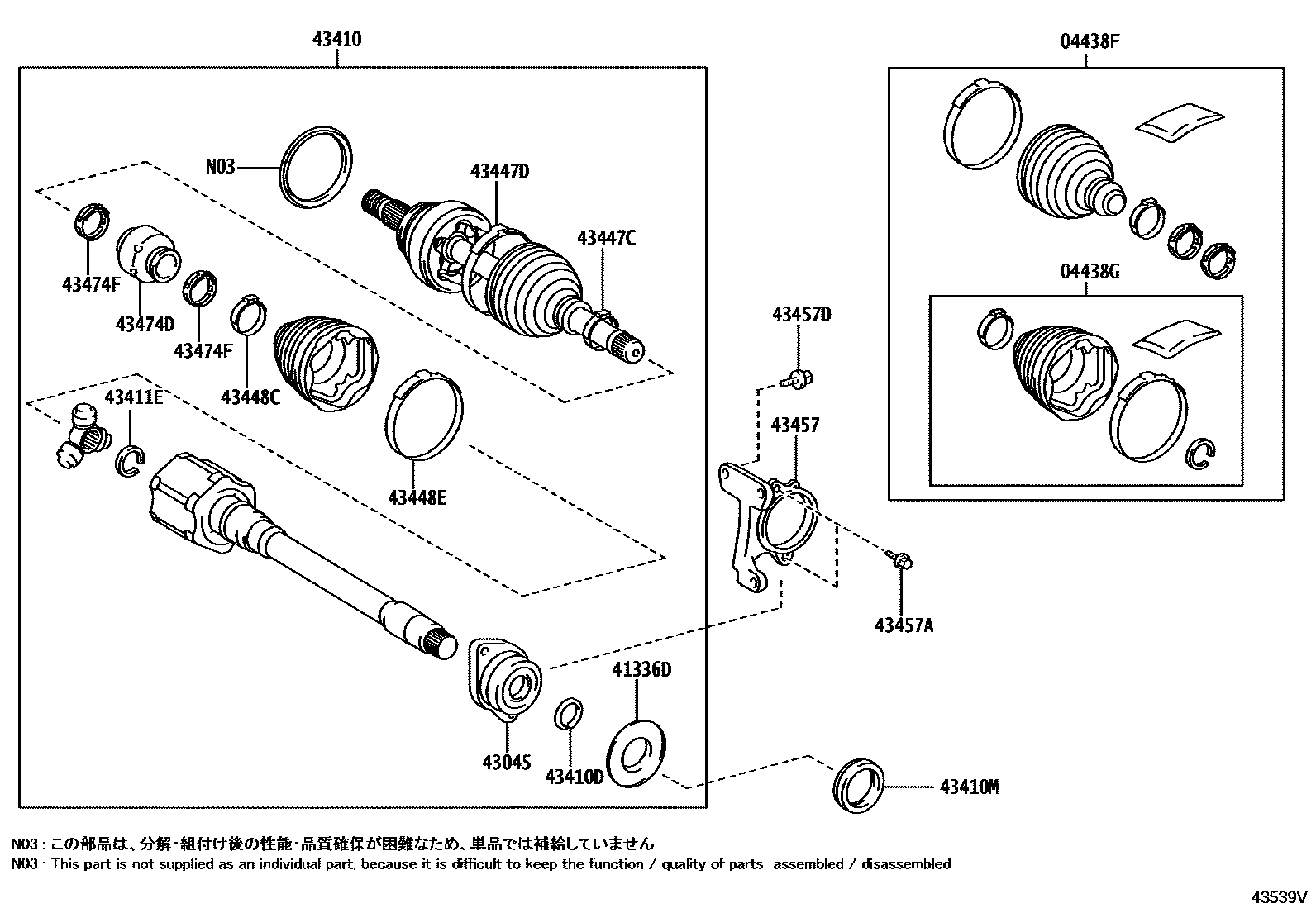 43410
04438F
N03
43447D
43447C
43474F
43474D
43474F
43448C
04438G
43457D
43411E
43457
43448E
43457A
41336D
43045
43410D
43410M

N03 : この部品は、分解・組付け後の性能・品質確保が困難なため、単品では補給していません
N03 : This part is not supplied as an individual part, because it is difficult to keep the function / quality of parts assembled / disassembled

43539V