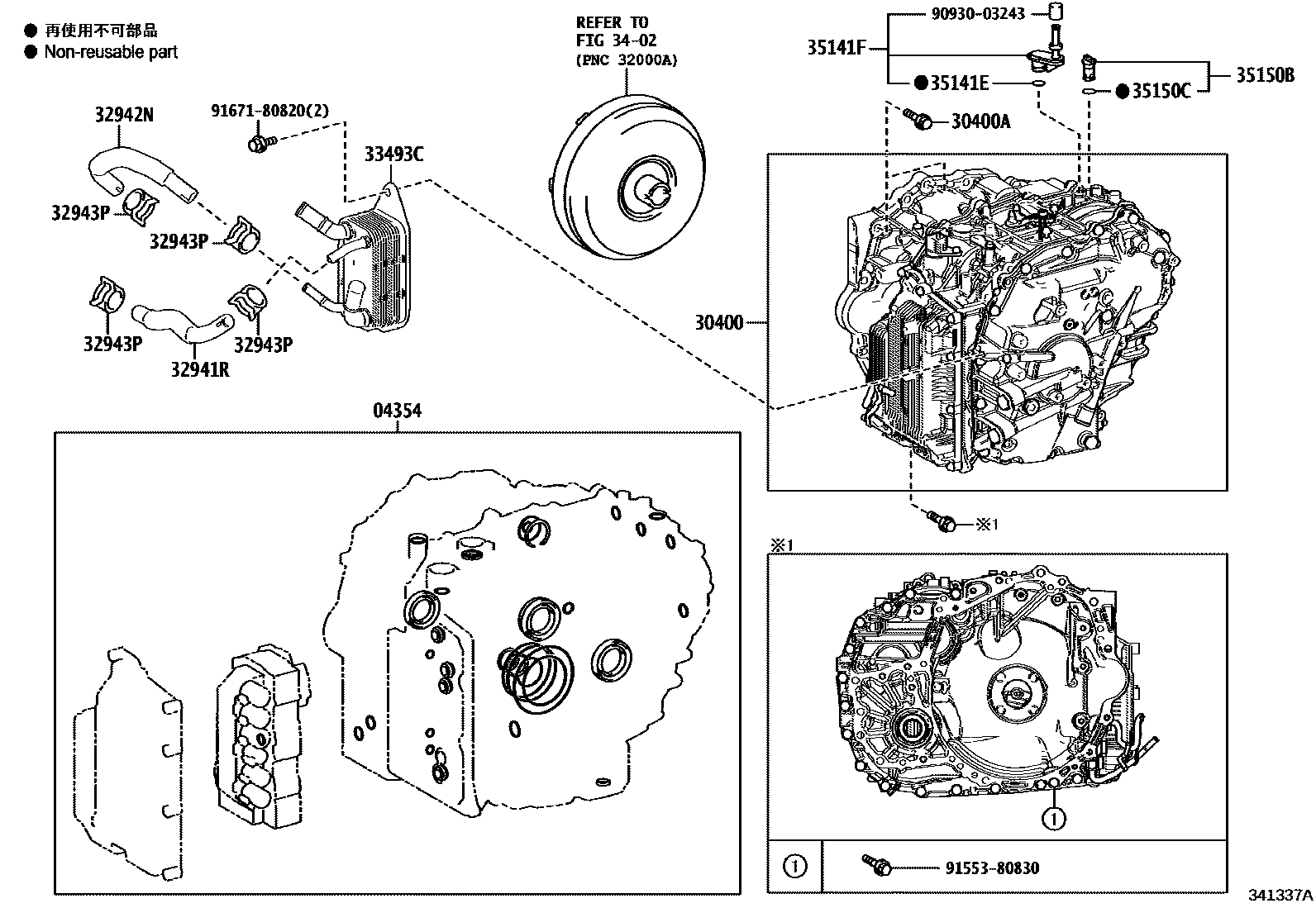 ● 再使用不可部品
● Non-reusable part

REFER TO
FIG 34-02
(PNC 32000A)

90930-03243
35141F
●35141E
35150B
●35150C
30400A

32942N
91671-80820(2)
33493C
32943P
32943P
32943P
32943P
32941R

30400

04354

※1

※1

①

① 91553-80830

341337A