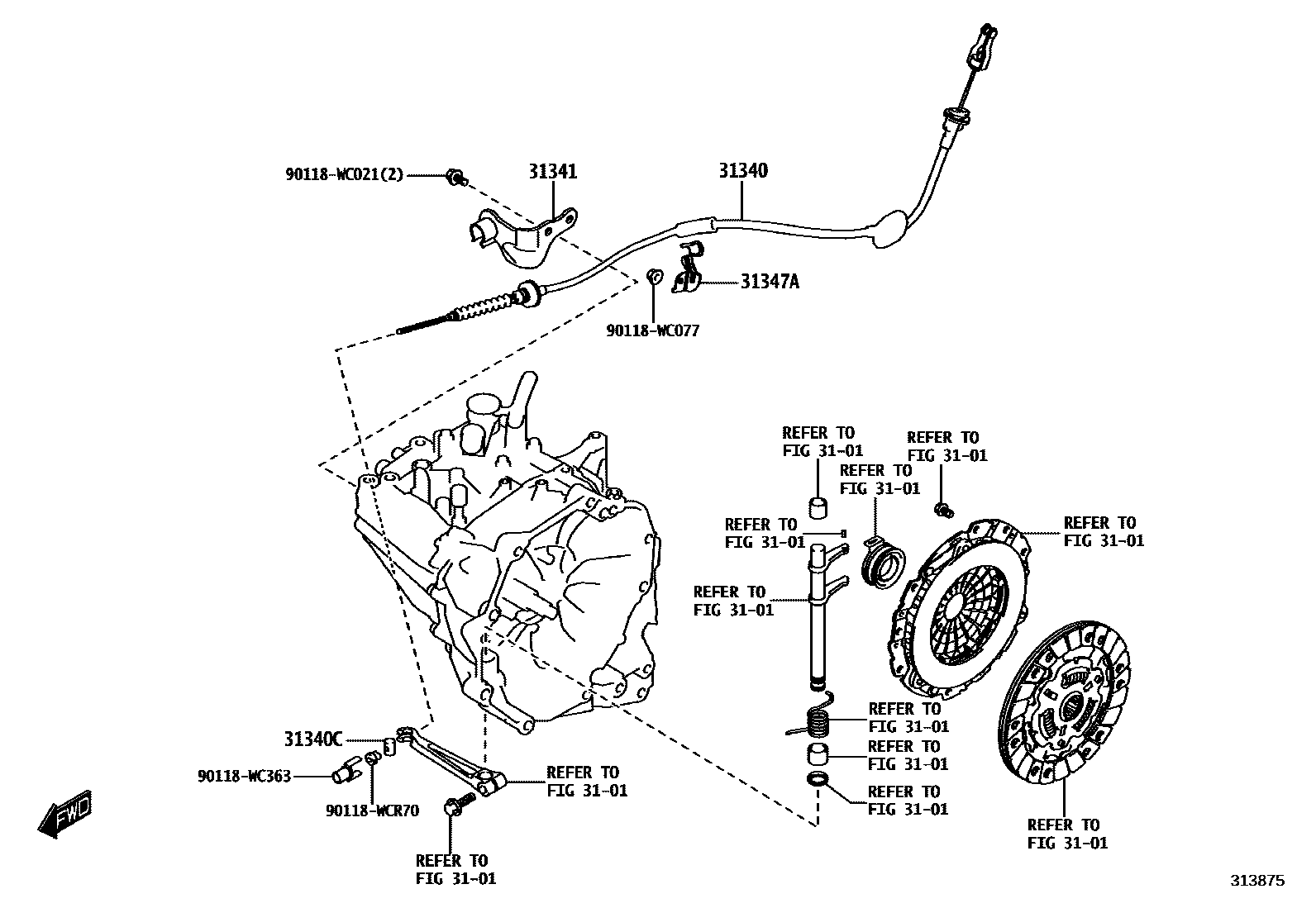 90118-WC021(2)

31341

31340

31347A

90118-WC077

REFER TO
FIG 31-01

REFER TO
FIG 31-01

REFER TO
FIG 31-01

REFER TO
FIG 31-01

REFER TO
FIG 31-01

REFER TO
FIG 31-01

REFER TO
FIG 31-01

REFER TO
FIG 31-01

REFER TO
FIG 31-01

31340C

90118-WC363

90118-WCR70

REFER TO
FIG 31-01

REFER TO
FIG 31-01

REFER TO
FIG 31-01

FWD

313875