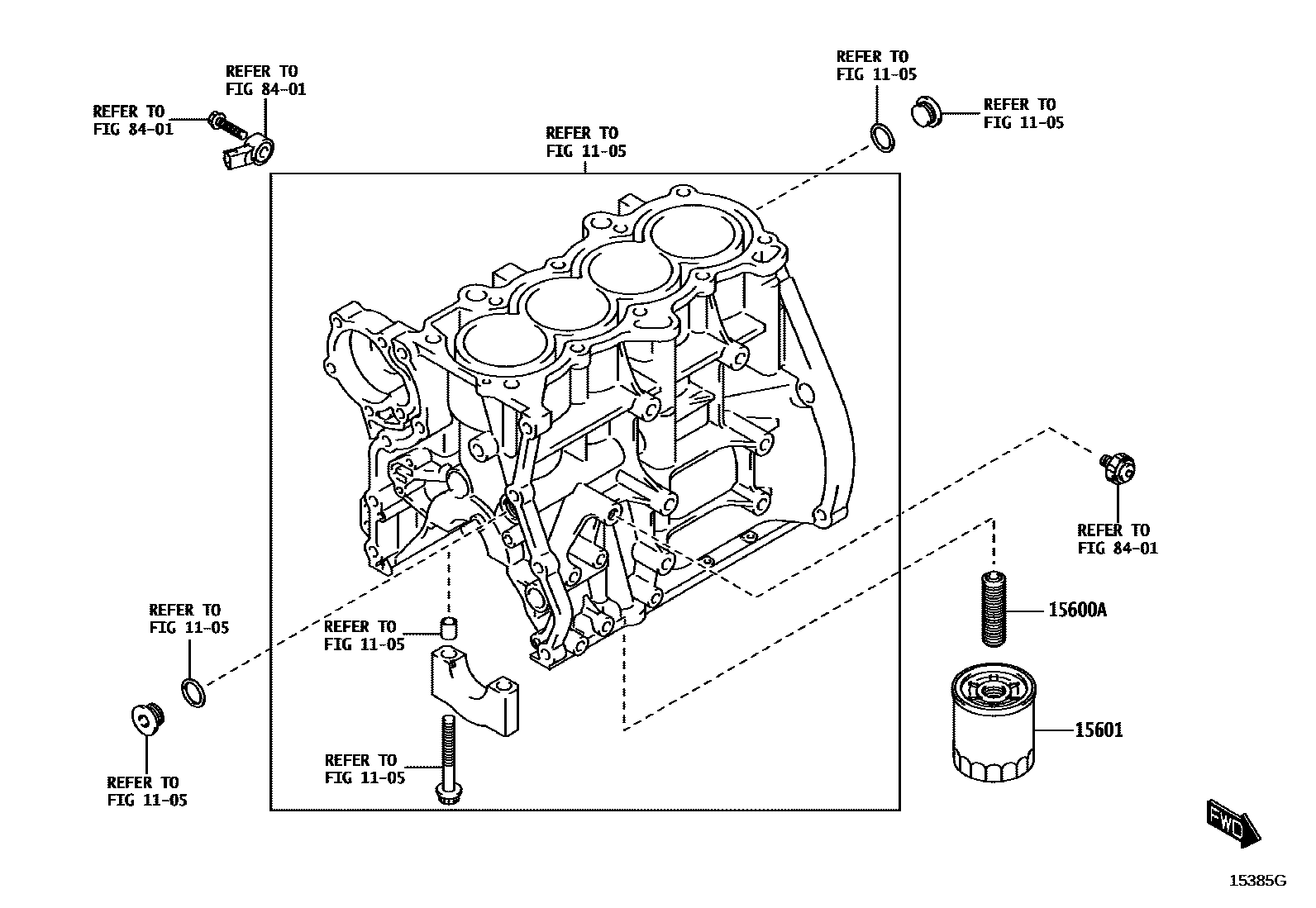 REFER TO
FIG 84-01

REFER TO
FIG 84-01

REFER TO
FIG 11-05

REFER TO
FIG 11-05

REFER TO
FIG 11-05

REFER TO
FIG 84-01

REFER TO
FIG 11-05

REFER TO
FIG 11-05

15600A

15601

REFER TO
FIG 11-05

REFER TO
FIG 11-05

FWD

15385G