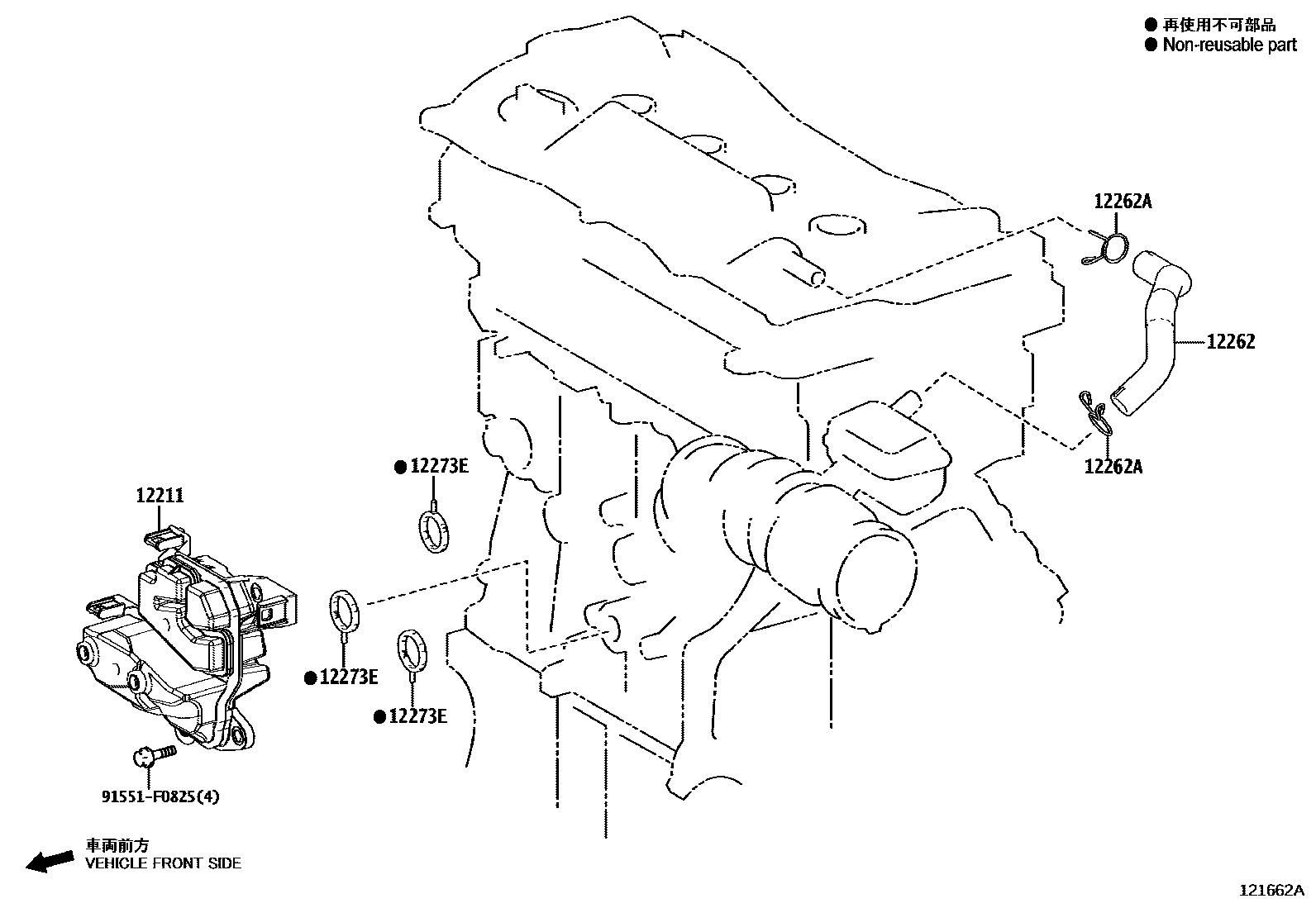 ● 再使用不可部品
● Non-reusable part

12262A

12262

12262A

● 12273E

12211

● 12273E

● 12273E

91551-F0825(4)

車両前方
VEHICLE FRONT SIDE

121662A