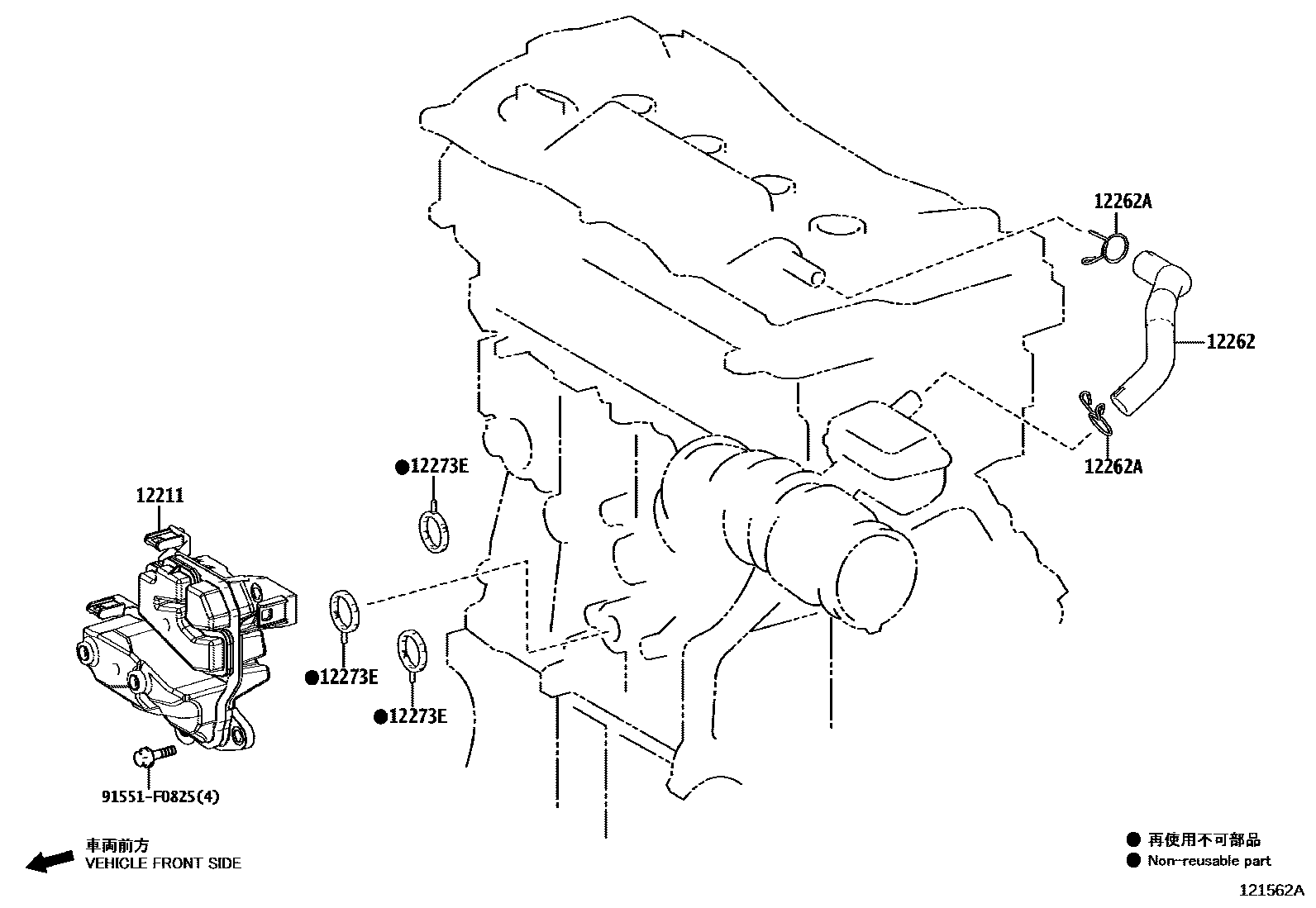 12262A

12262

12262A

●12273E

12211

●12273E

●12273E

91551-F0825(4)

車両前方
VEHICLE FRONT SIDE

● 再使用不可部品
● Non-reusable part

121562A