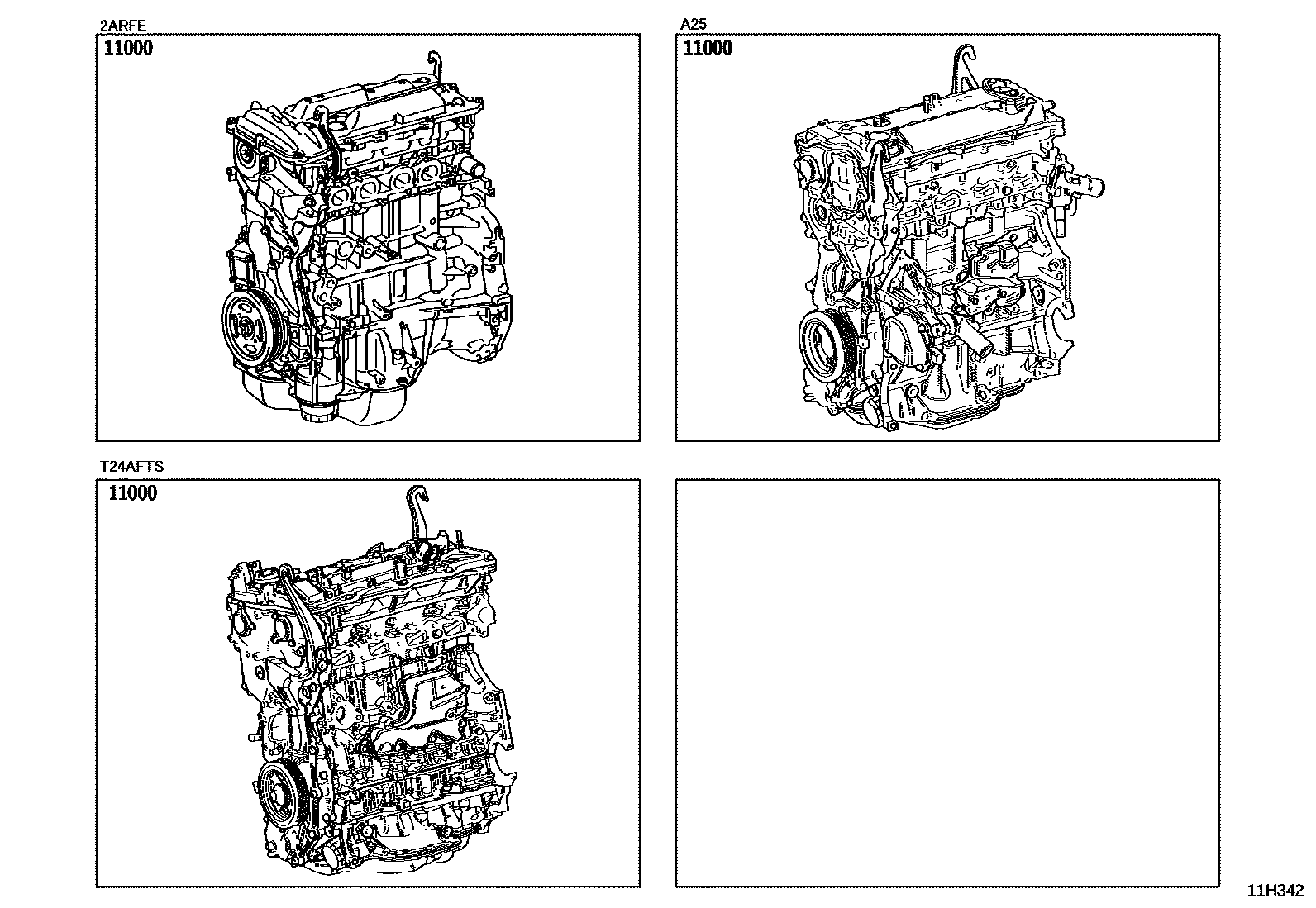 2ARFE
11000

A25
11000

T24AFTS
11000

11H342