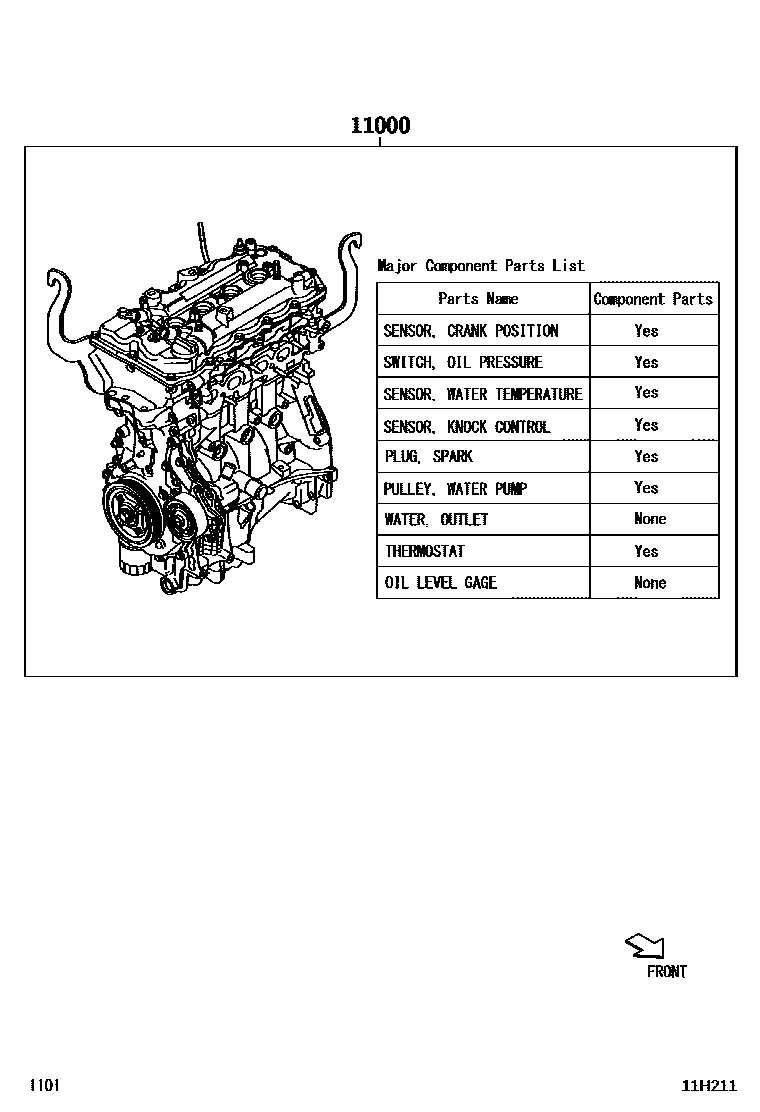 11000

Major Component Parts List

| Parts Name | Component Parts |
|---|---|
| SENSOR, CRANK POSITION | Yes |
| SWITCH, OIL PRESSURE | Yes |
| SENSOR, WATER TEMPERATURE | Yes |
| SENSOR, KNOCK CONTROL | Yes |
| PLUG, SPARK | Yes |
| PULLEY, WATER PUMP | Yes |
| WATER, OUTLET | None |
| THERMOSTAT | Yes |
| OIL LEVEL GAGE | None |

FRONT

1101

11H211