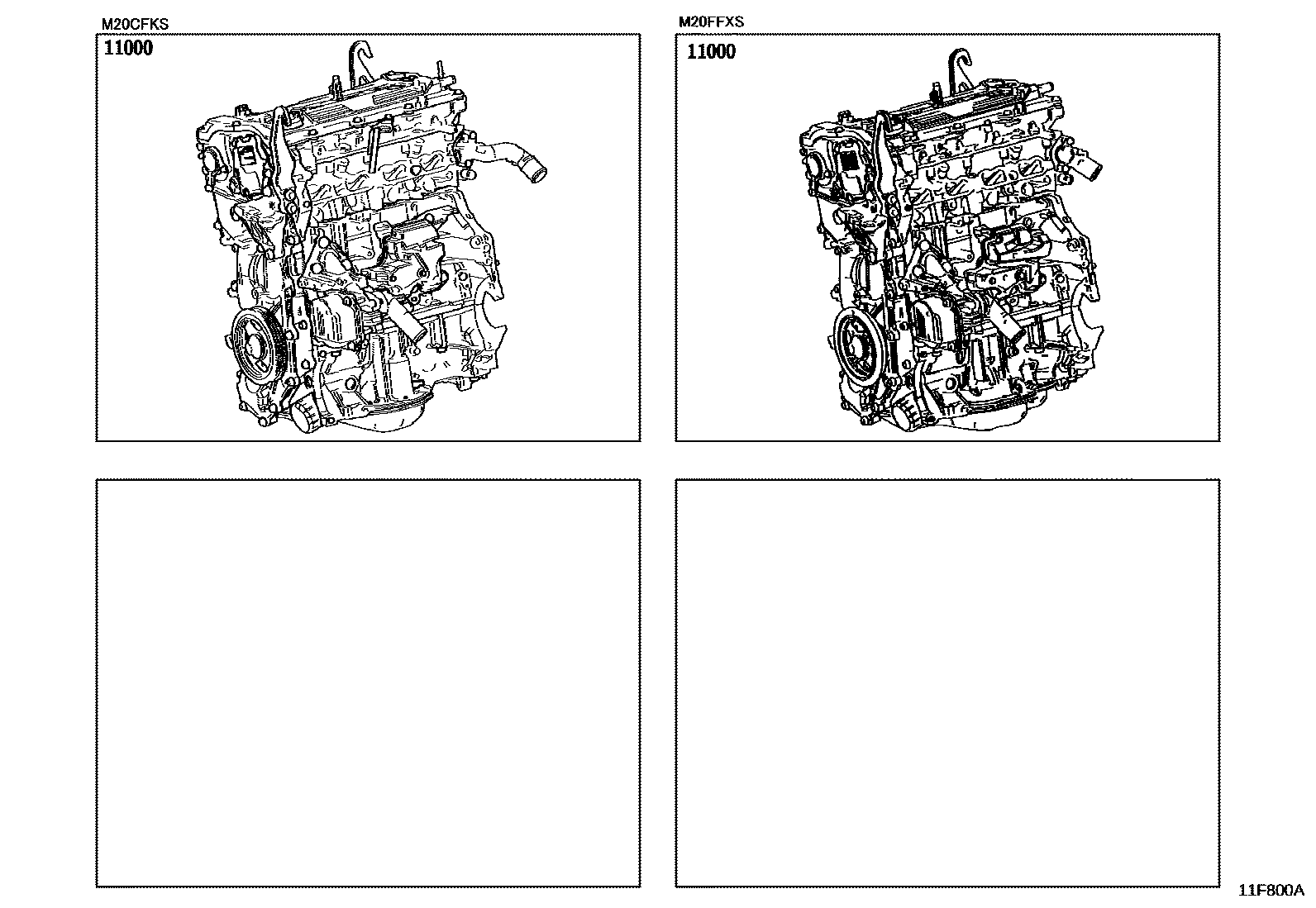 M20CFKS
11000

M20FFXS
11000

11F800A