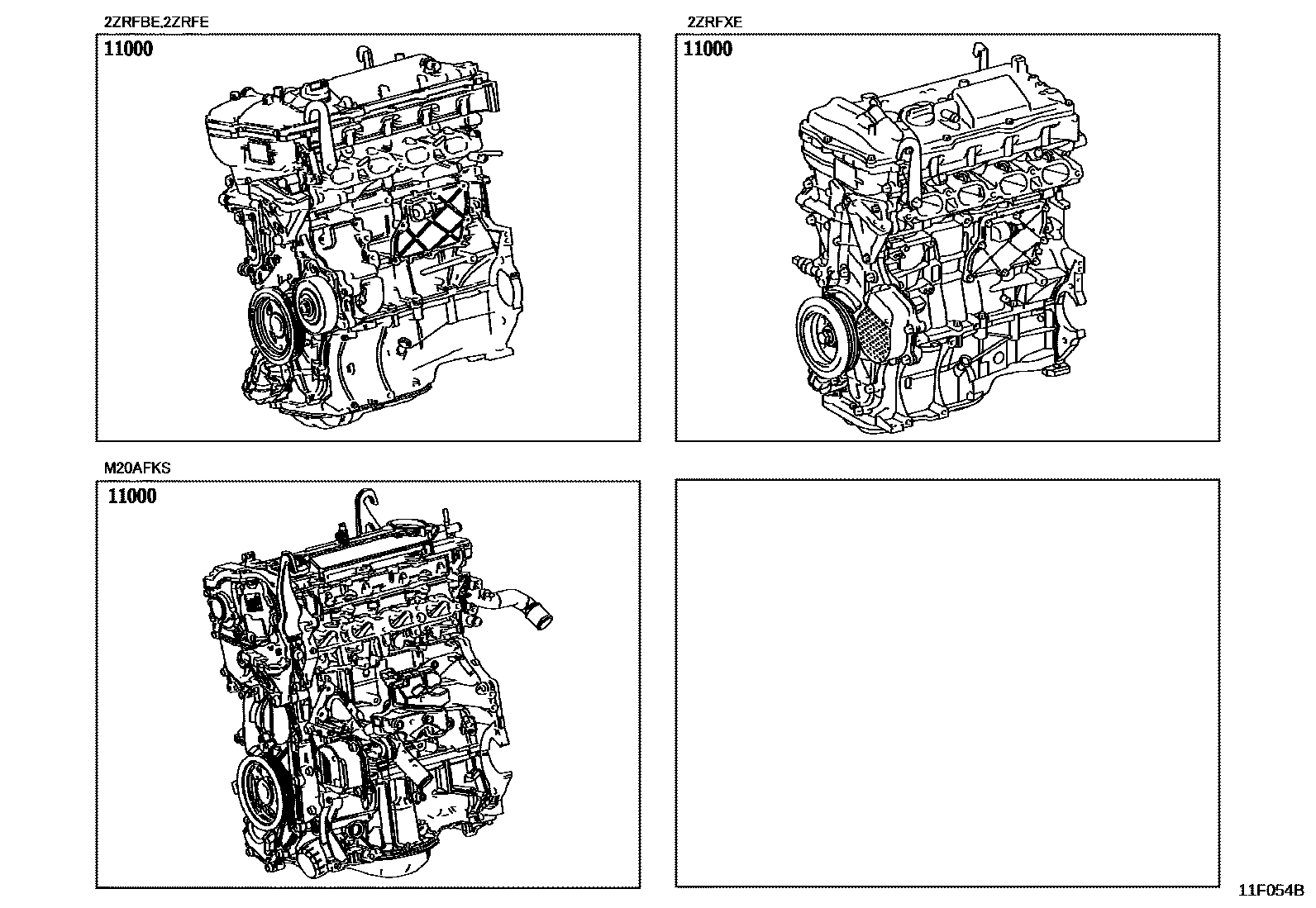 2ZRFBE,2ZRFE

11000

2ZRFXE

11000

M20AFKS

11000

11F054B