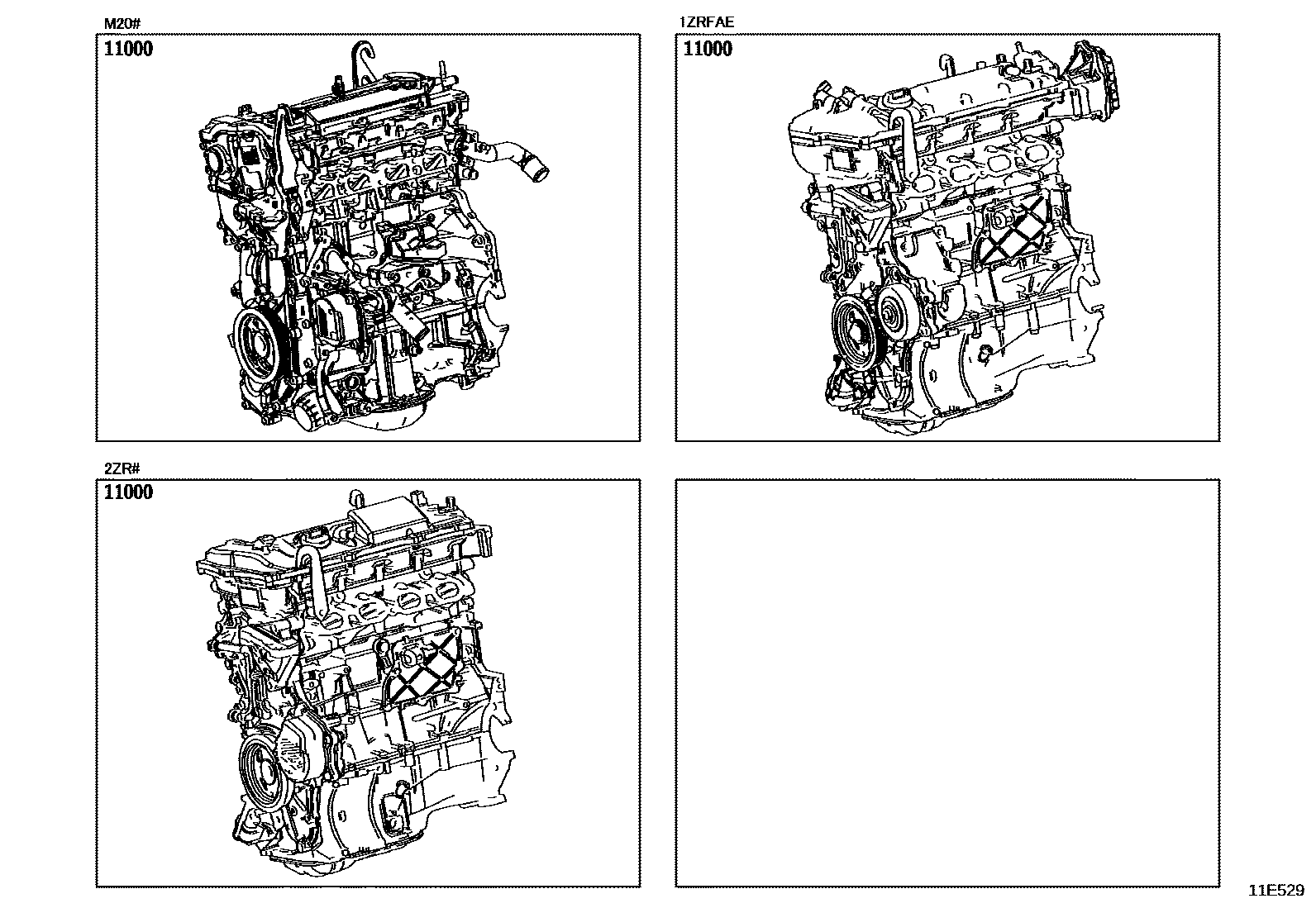 M20#
11000

1ZRFAE
11000

2ZR#
11000

11E529